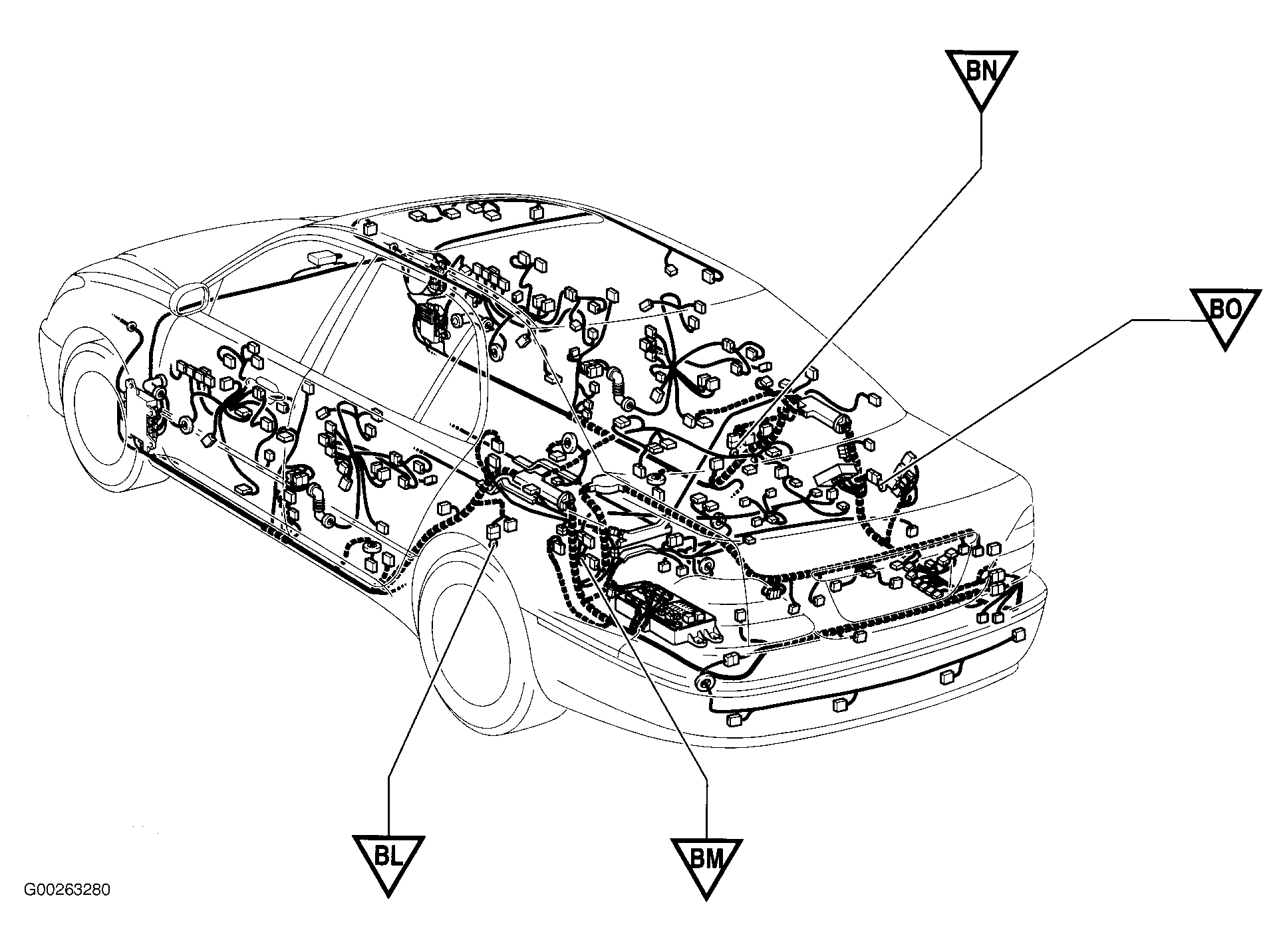 BN

BO

BL

BM

G00263280