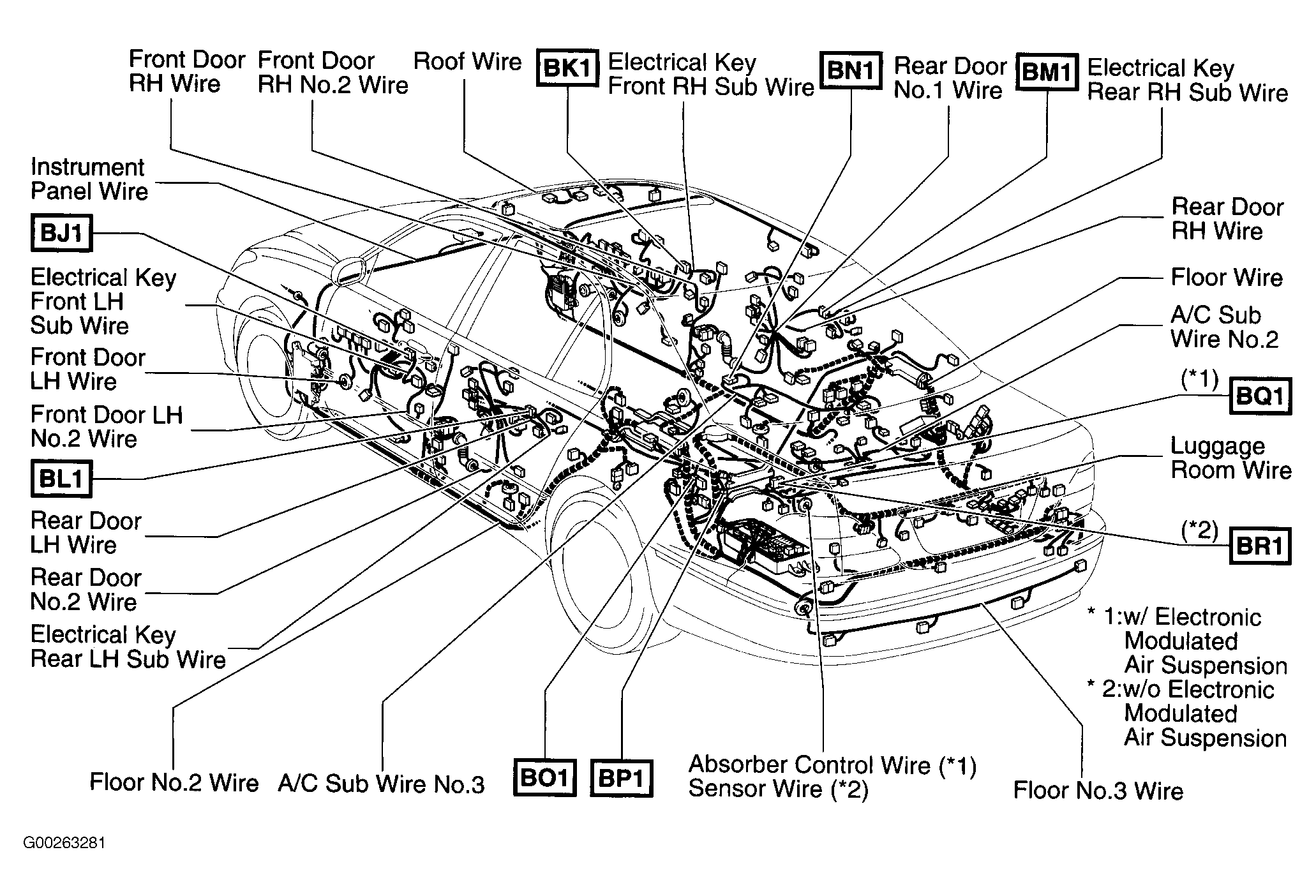 Front Door RH Wire

Front Door RH No.2 Wire

Roof Wire

BK1

Electrical Key Front RH Sub Wire

BN1

Rear Door No.1 Wire

BM1

Electrical Key Rear RH Sub Wire

Instrument Panel Wire

BJ1

Electrical Key Front LH Sub Wire

Front Door LH Wire

Front Door LH No.2 Wire

BL1

Rear Door LH Wire

Rear Door No.2 Wire

Electrical Key Rear LH Sub Wire

Rear Door RH Wire

Floor Wire

A/C Sub Wire No.2

(*1)

BQ1

Luggage Room Wire

(*2)

BR1

* 1:w/ Electronic Modulated Air Suspension

* 2:w/o Electronic Modulated Air Suspension

Floor No.2 Wire

A/C Sub Wire No.3

BO1

BP1

Absorber Control Wire (*1)
Sensor Wire (*2)

Floor No.3 Wire

G00263281