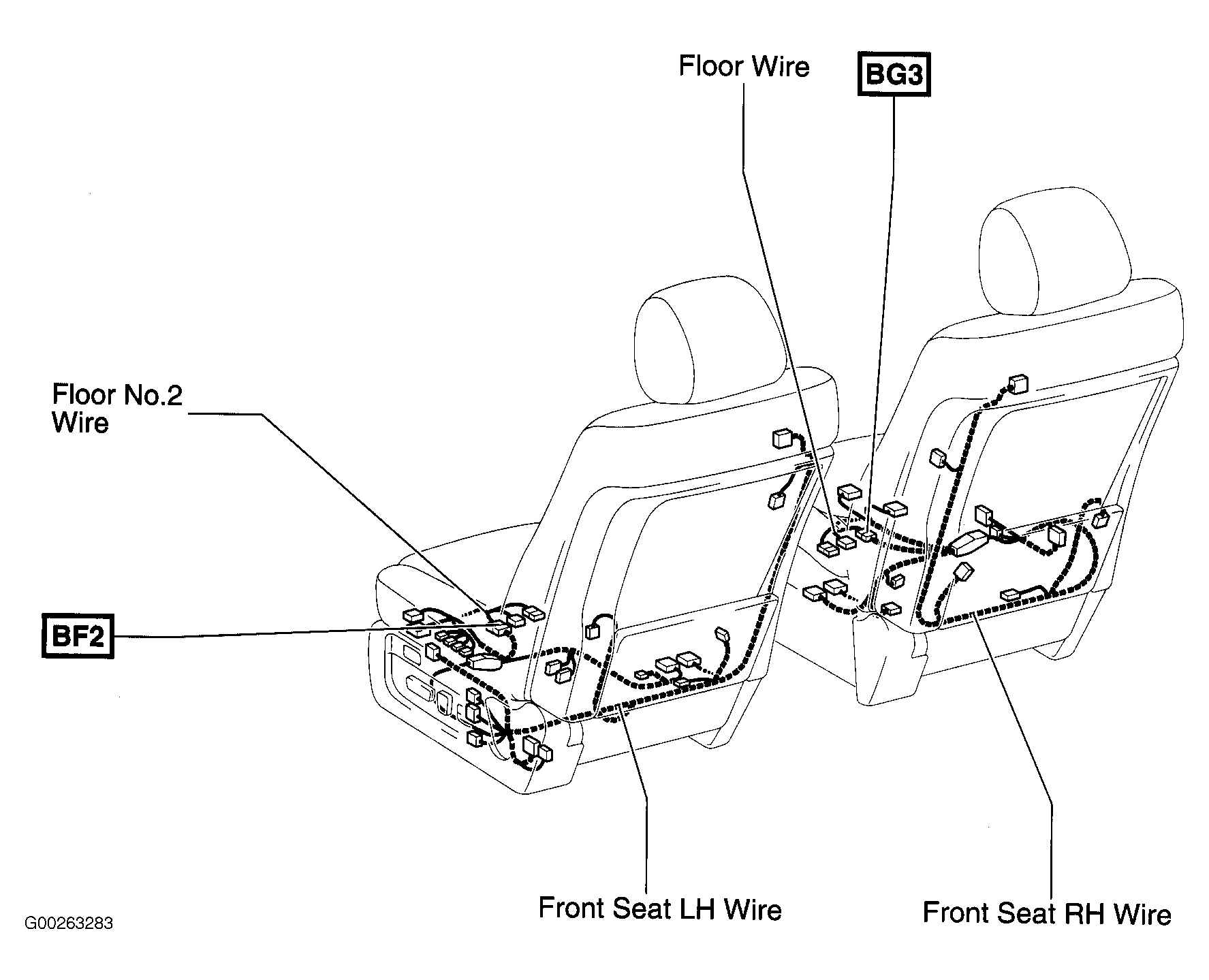 Floor Wire

BG3

Floor No.2 Wire

BF2

Front Seat LH Wire

Front Seat RH Wire

G00263283