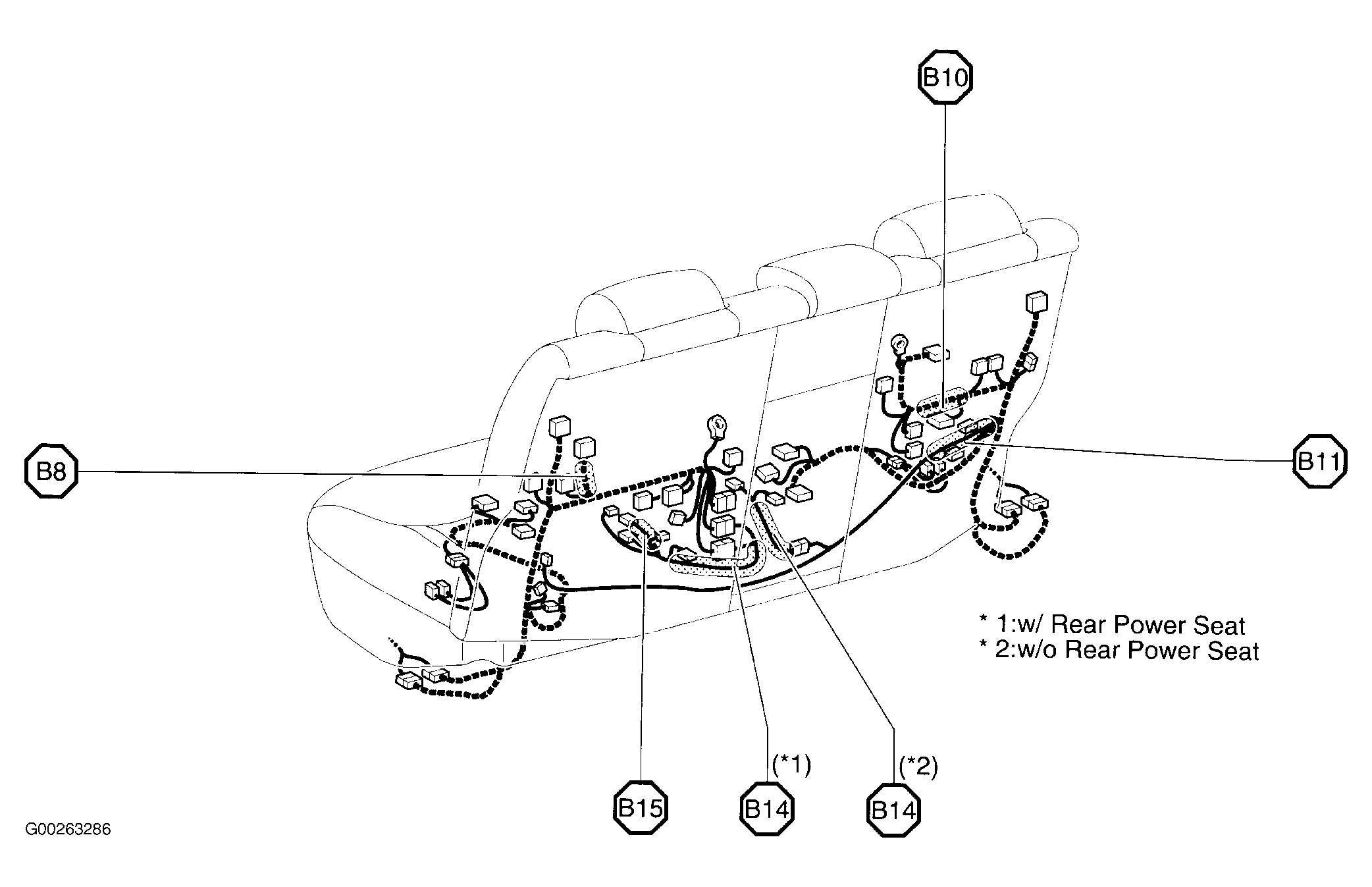 B10

B8

B11

* 1:w/ Rear Power Seat
* 2:w/o Rear Power Seat

(*1)

(*2)

B15

B14

B14

G00263286