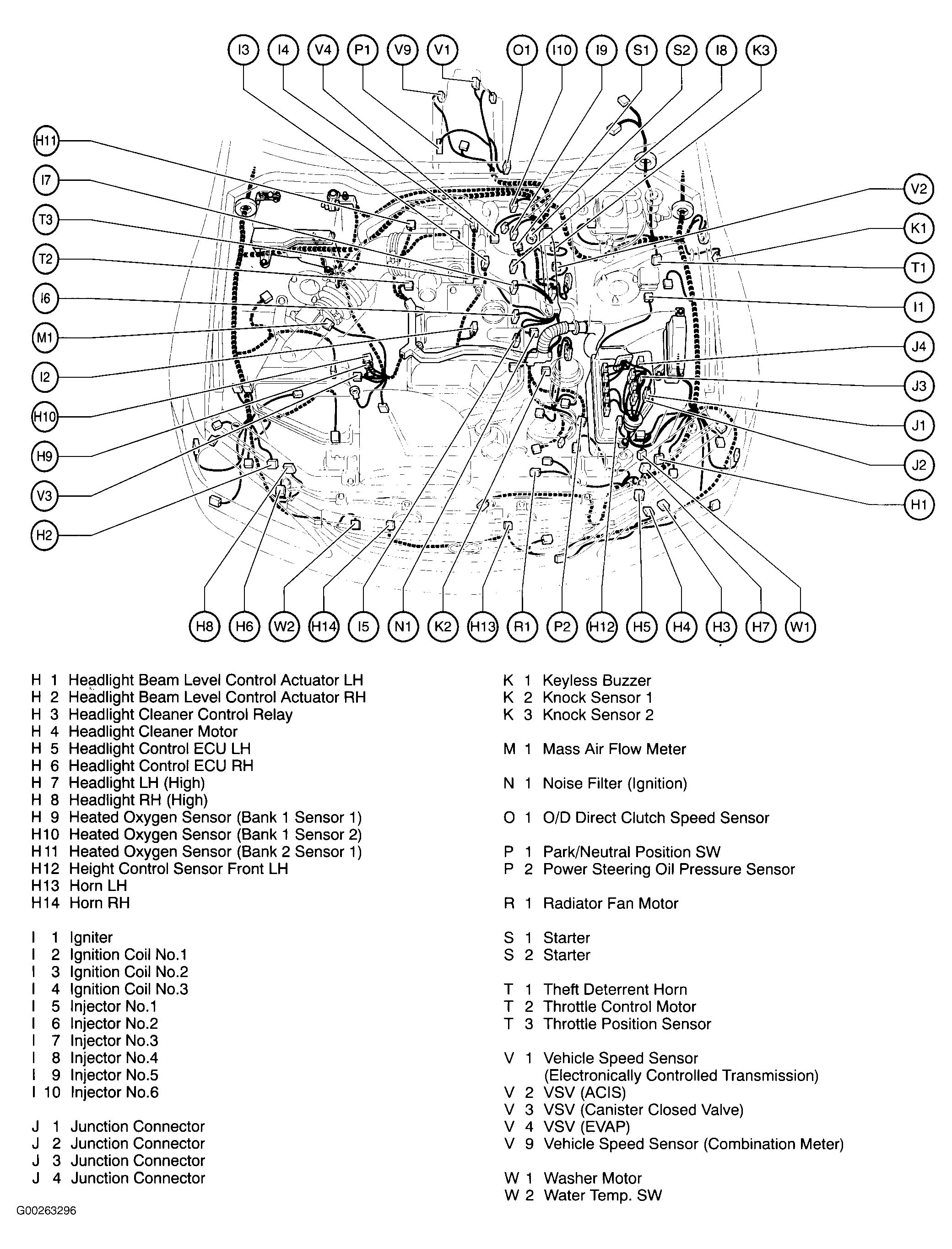 I3 I4 V4 P1 V9 V1 O1 I10 I9 S1 S2 I8 K3

H11
I7
T3
T2
I6
M1
I2
H10
H9
V3
H2

V2
K1
T1
I1
J4
J3
J1
J2
H1

H8 H6 W2 H14 I5 N1 K2 H13 R1 P2 H12 H5 H4 H3 H7 W1

H 1 Headlight Beam Level Control Actuator LH
H 2 Headlight Beam Level Control Actuator RH
H 3 Headlight Cleaner Control Relay
H 4 Headlight Cleaner Motor
H 5 Headlight Control ECU LH
H 6 Headlight Control ECU RH
H 7 Headlight LH (High)
H 8 Headlight RH (High)
H 9 Heated Oxygen Sensor (Bank 1 Sensor 1)
H10 Heated Oxygen Sensor (Bank 1 Sensor 2)
H11 Heated Oxygen Sensor (Bank 2 Sensor 1)
H12 Height Control Sensor Front LH
H13 Horn LH
H14 Horn RH

I 1 Igniter
I 2 Ignition Coil No.1
I 3 Ignition Coil No.2
I 4 Ignition Coil No.3
I 5 Injector No.1
I 6 Injector No.2
I 7 Injector No.3
I 8 Injector No.4
I 9 Injector No.5
I 10 Injector No.6

J 1 Junction Connector
J 2 Junction Connector
J 3 Junction Connector
J 4 Junction Connector

K 1 Keyless Buzzer
K 2 Knock Sensor 1
K 3 Knock Sensor 2

M 1 Mass Air Flow Meter

N 1 Noise Filter (Ignition)

O 1 O/D Direct Clutch Speed Sensor

P 1 Park/Neutral Position SW
P 2 Power Steering Oil Pressure Sensor

R 1 Radiator Fan Motor

S 1 Starter
S 2 Starter

T 1 Theft Deterrent Horn
T 2 Throttle Control Motor
T 3 Throttle Position Sensor

V 1 Vehicle Speed Sensor (Electronically Controlled Transmission)
V 2 VSV (ACIS)
V 3 VSV (Canister Closed Valve)
V 4 VSV (EVAP)
V 9 Vehicle Speed Sensor (Combination Meter)

W 1 Washer Motor
W 2 Water Temp. SW

G00263296