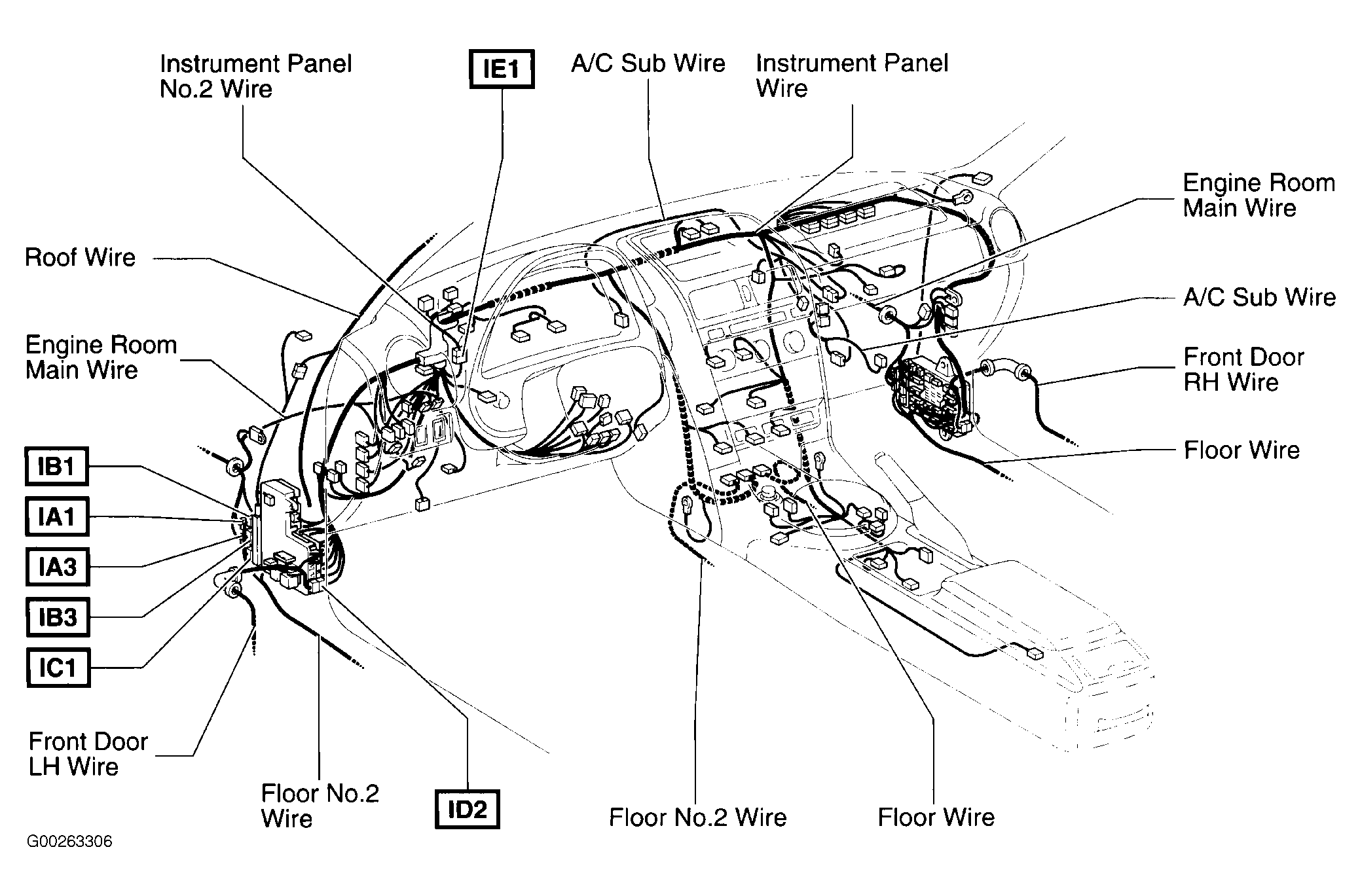 Instrument Panel No.2 Wire

IE1

A/C Sub Wire

Instrument Panel Wire

Engine Room Main Wire

Roof Wire

A/C Sub Wire

Engine Room Main Wire

Front Door RH Wire

Floor Wire

IB1

IA1

IA3

IB3

IC1

Front Door LH Wire

Floor No.2 Wire

ID2

Floor No.2 Wire

Floor Wire

G00263306