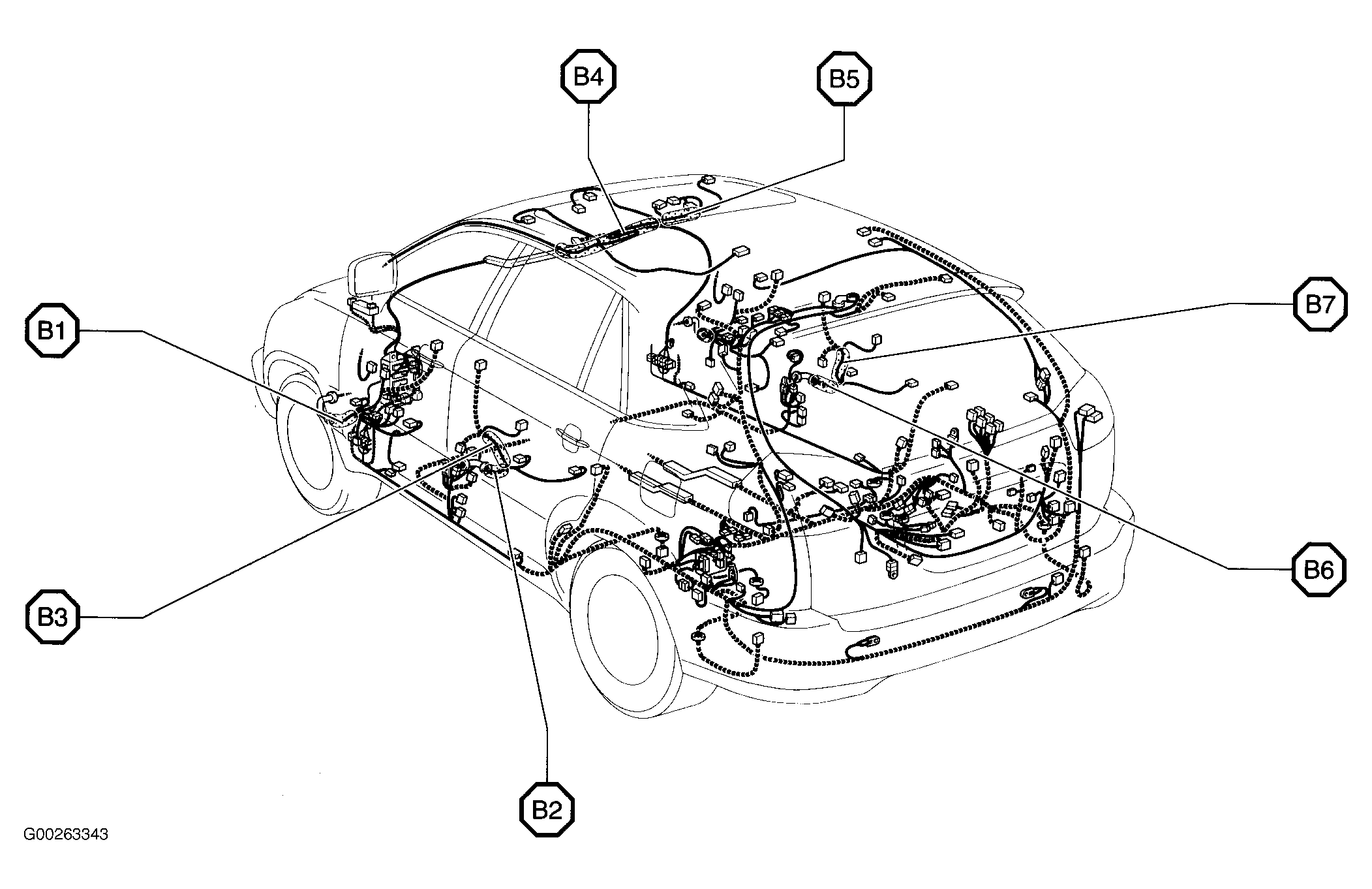 B4

B5

B1

B7

B3

B6

B2

G00263343