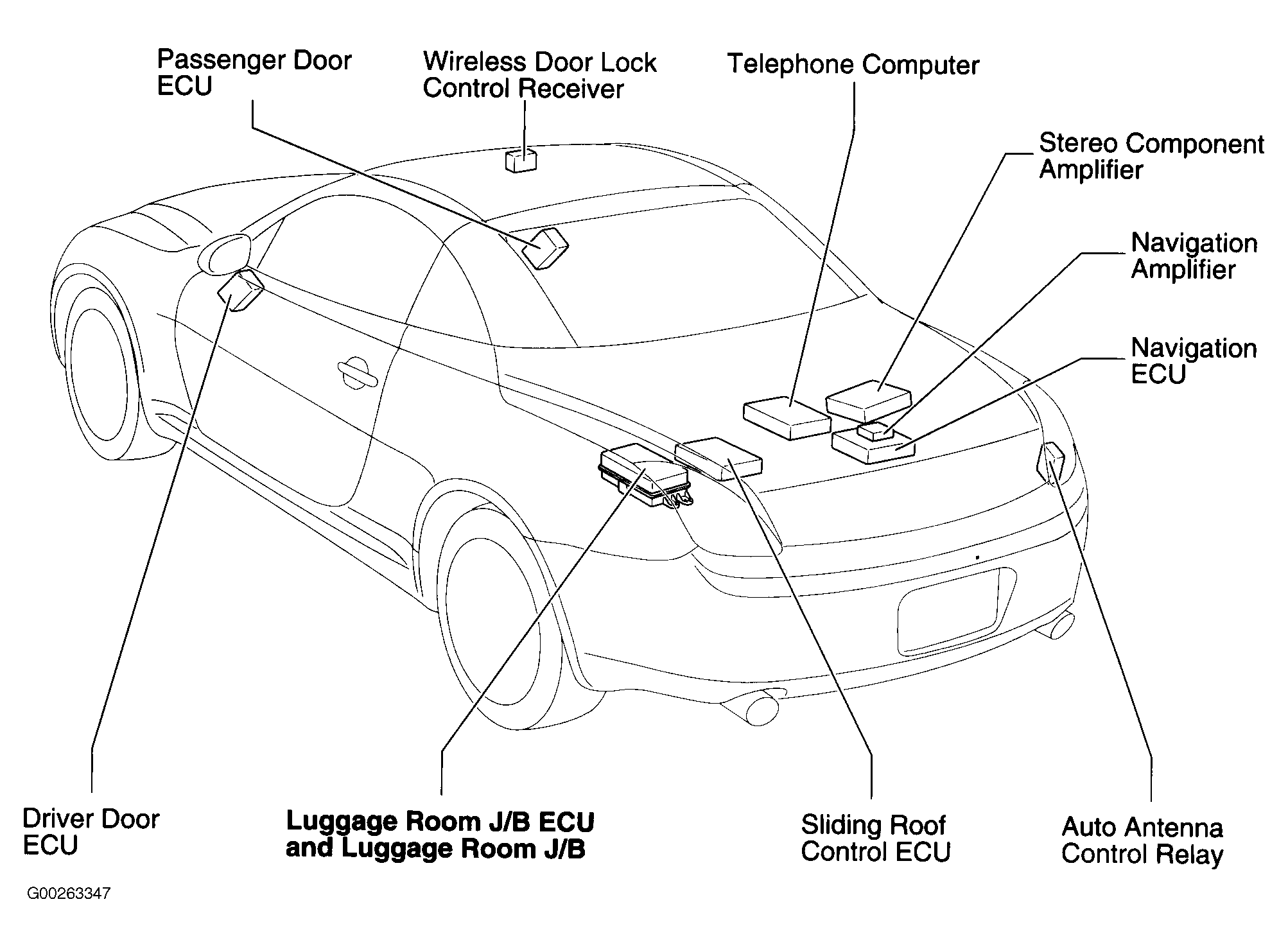 Passenger Door ECU

Wireless Door Lock Control Receiver

Telephone Computer

Stereo Component Amplifier

Navigation Amplifier

Navigation ECU

Driver Door ECU

Luggage Room J/B ECU and Luggage Room J/B

Sliding Roof Control ECU

Auto Antenna Control Relay

G00263347