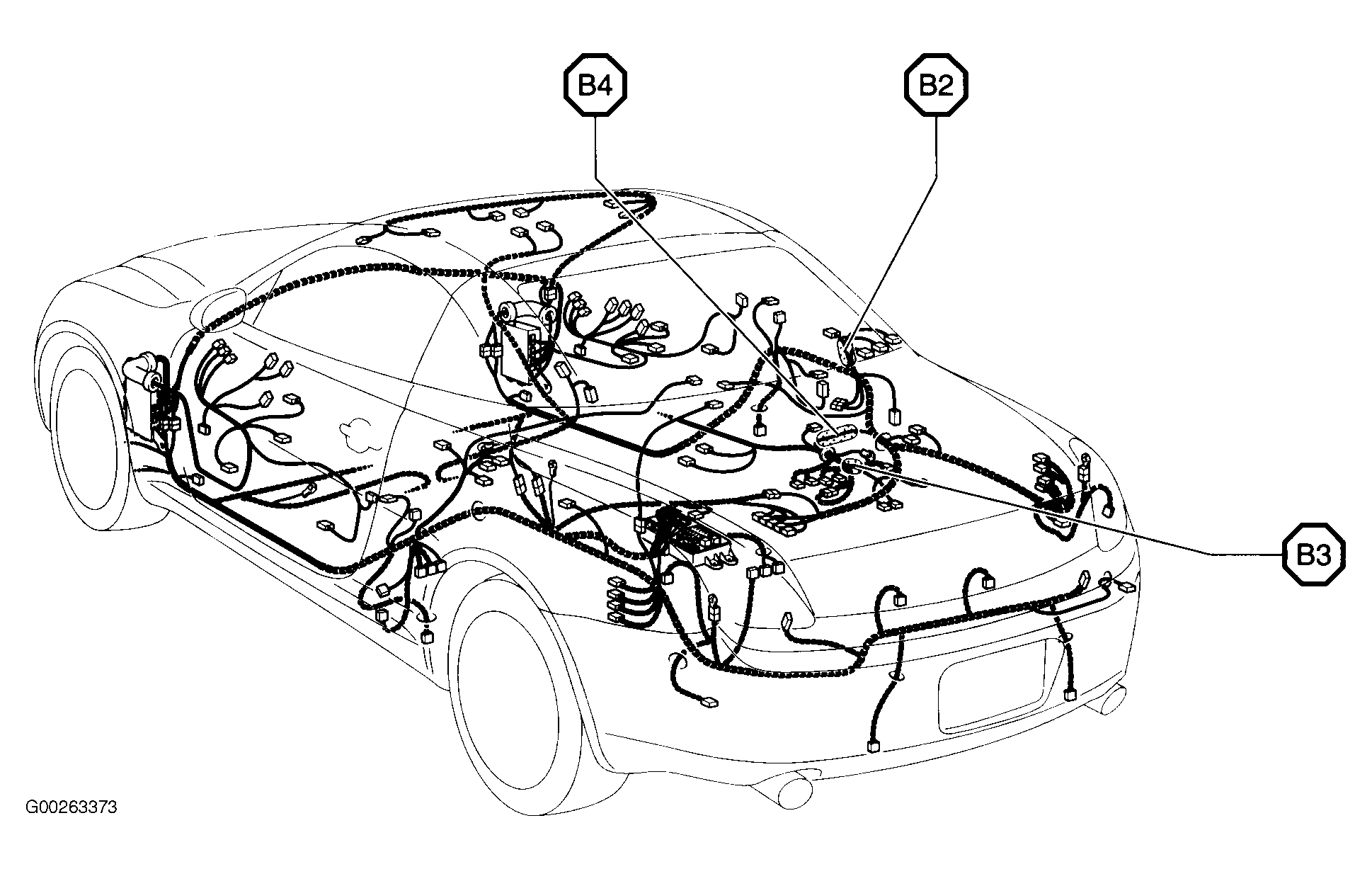 B4

B2

B3

G00263373