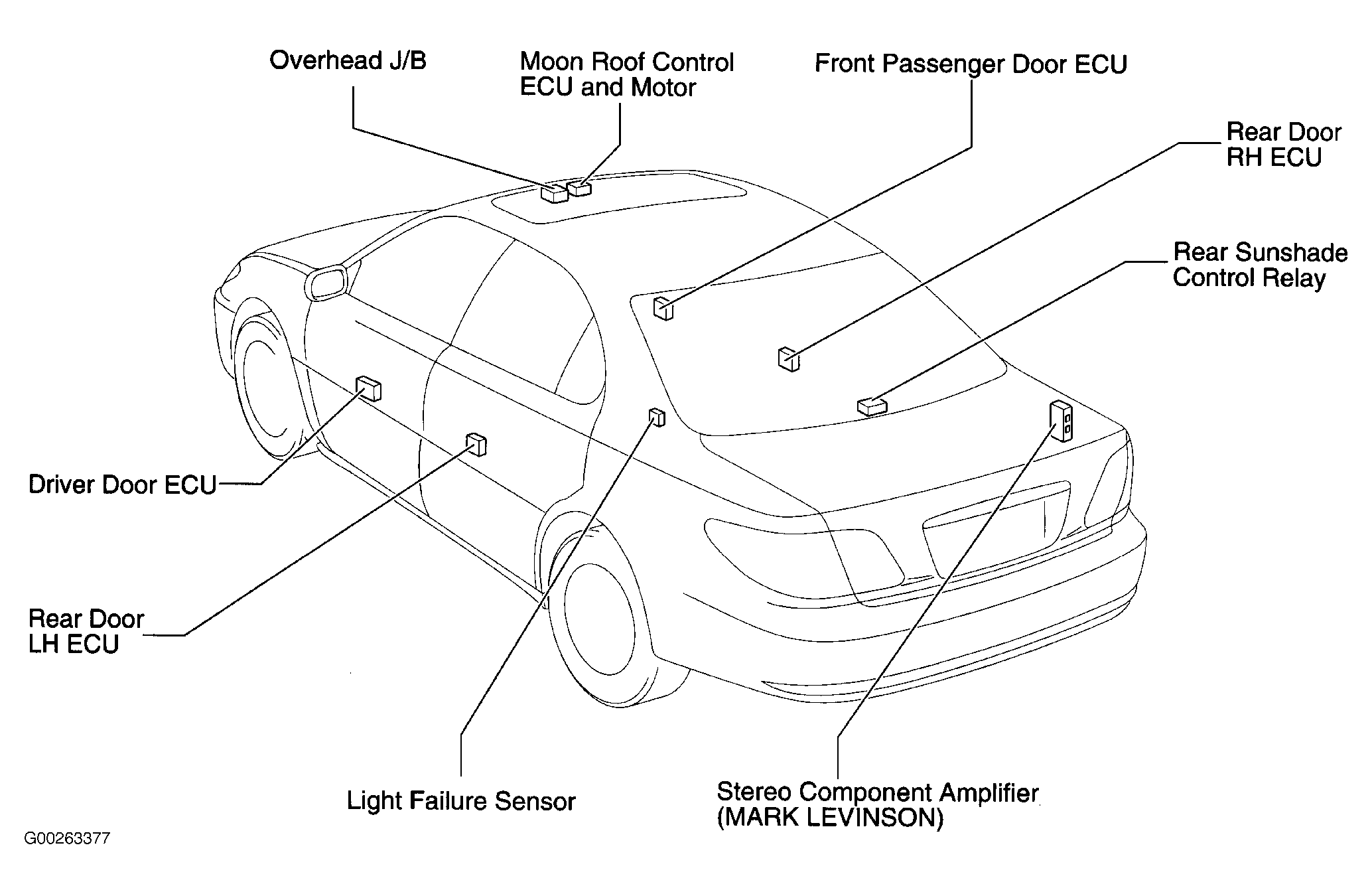 Overhead J/B

Moon Roof Control ECU and Motor

Front Passenger Door ECU

Rear Door RH ECU

Rear Sunshade Control Relay

Driver Door ECU

Rear Door LH ECU

Light Failure Sensor

Stereo Component Amplifier (MARK LEVINSON)

G00263377