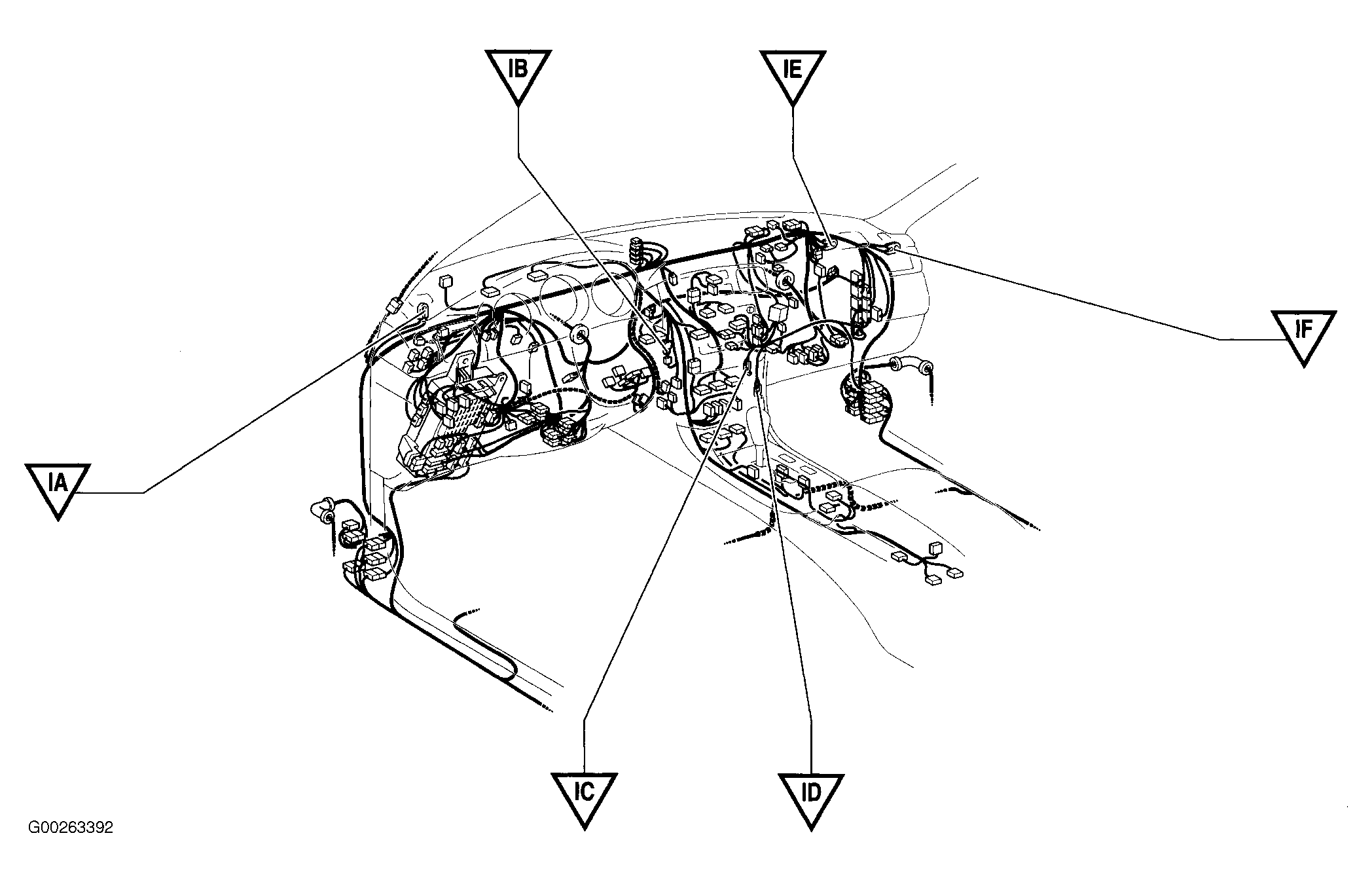 IB
IE
IF
IA
IC
ID
G00263392