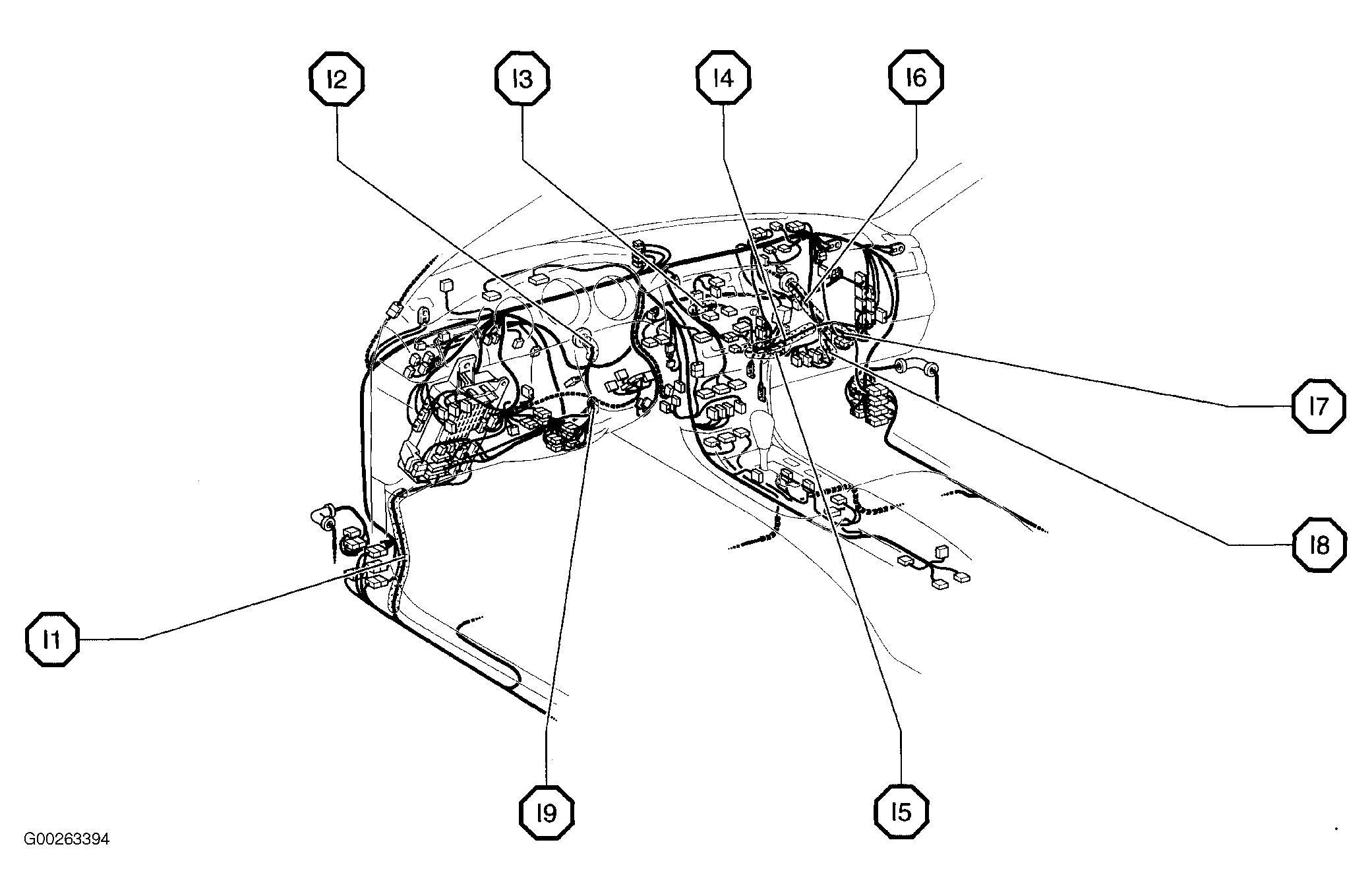 I2
I3
I4
I6
I7
I8
I1
I9
I5
G00263394