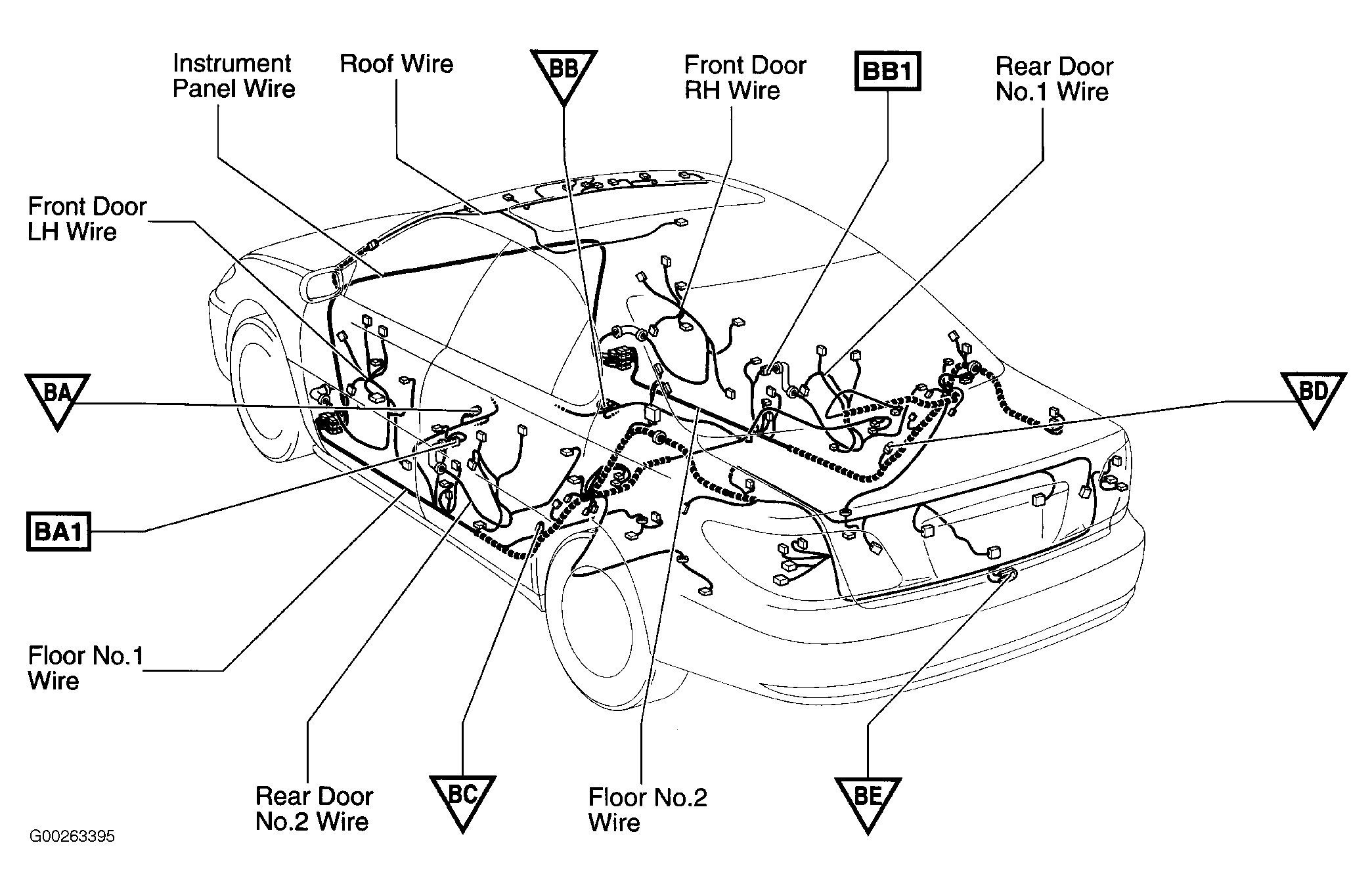 Instrument Panel Wire

Roof Wire

BB

Front Door RH Wire

BB1

Rear Door No.1 Wire

Front Door LH Wire

BA

BD

BA1

Floor No.1 Wire

Rear Door No.2 Wire

BC

Floor No.2 Wire

BE

G00263395