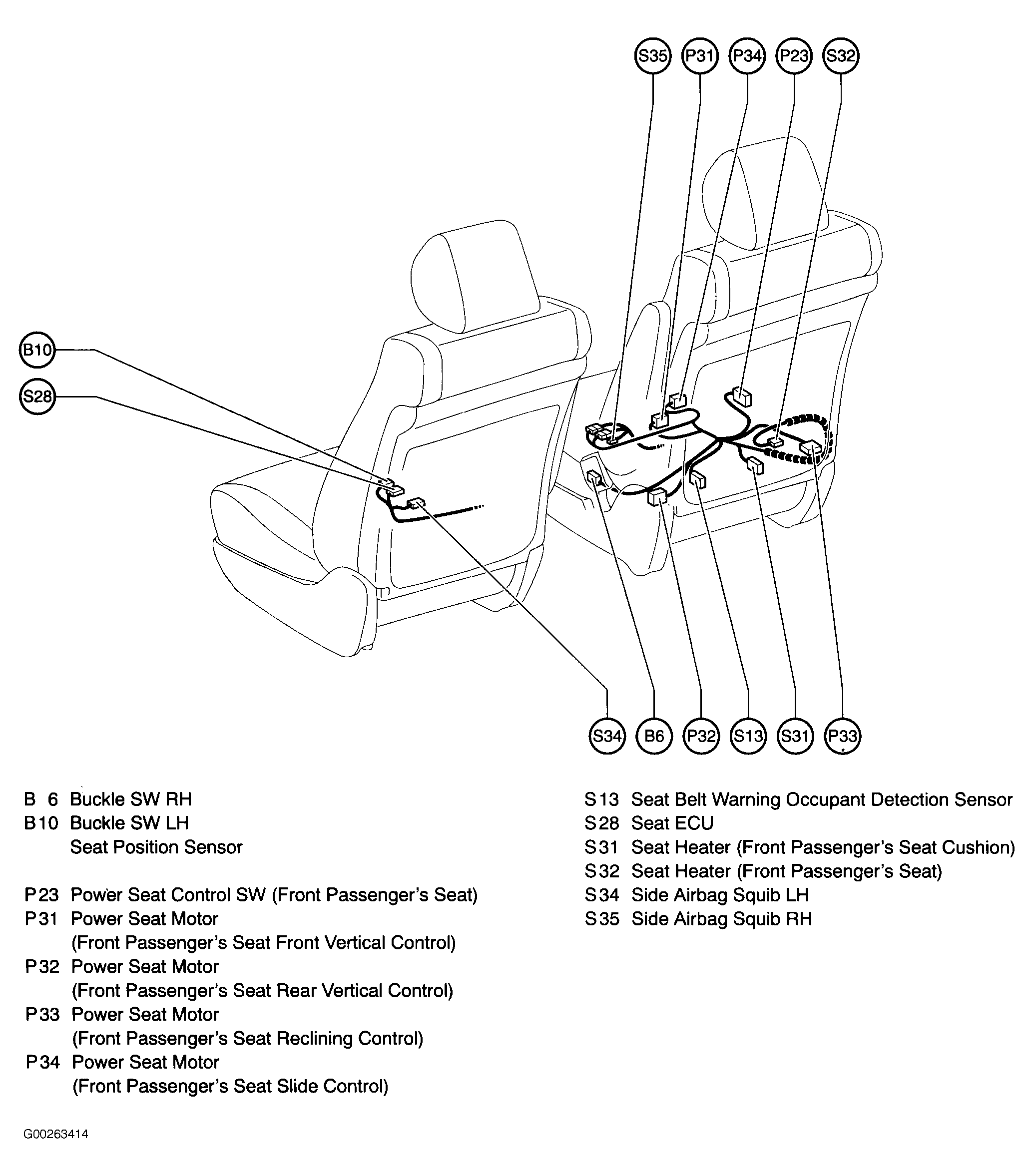 S35 P31 P34 P23 S32

B10

S28

S34 B6 P32 S13 S31 P33

B 6 Buckle SW RH
B10 Buckle SW LH
Seat Position Sensor

P23 Power Seat Control SW (Front Passenger's Seat)
P31 Power Seat Motor
(Front Passenger's Seat Front Vertical Control)
P32 Power Seat Motor
(Front Passenger's Seat Rear Vertical Control)
P33 Power Seat Motor
(Front Passenger's Seat Reclining Control)
P34 Power Seat Motor
(Front Passenger's Seat Slide Control)

S13 Seat Belt Warning Occupant Detection Sensor
S28 Seat ECU
S31 Seat Heater (Front Passenger's Seat Cushion)
S32 Seat Heater (Front Passenger's Seat)
S34 Side Airbag Squib LH
S35 Side Airbag Squib RH

G00263414