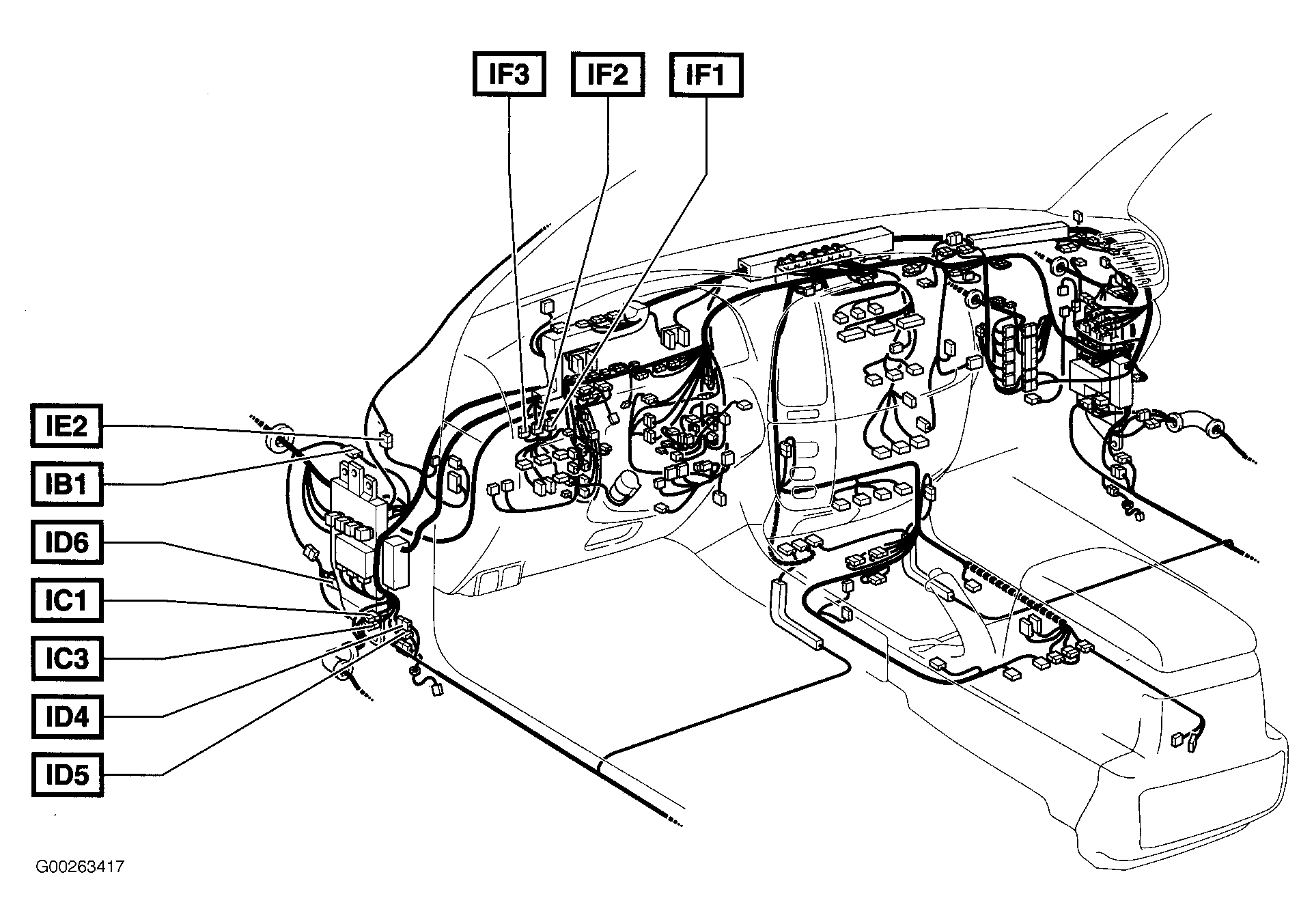 IF3
IF2
IF1
IE2
IB1
ID6
IC1
IC3
ID4
ID5
G00263417