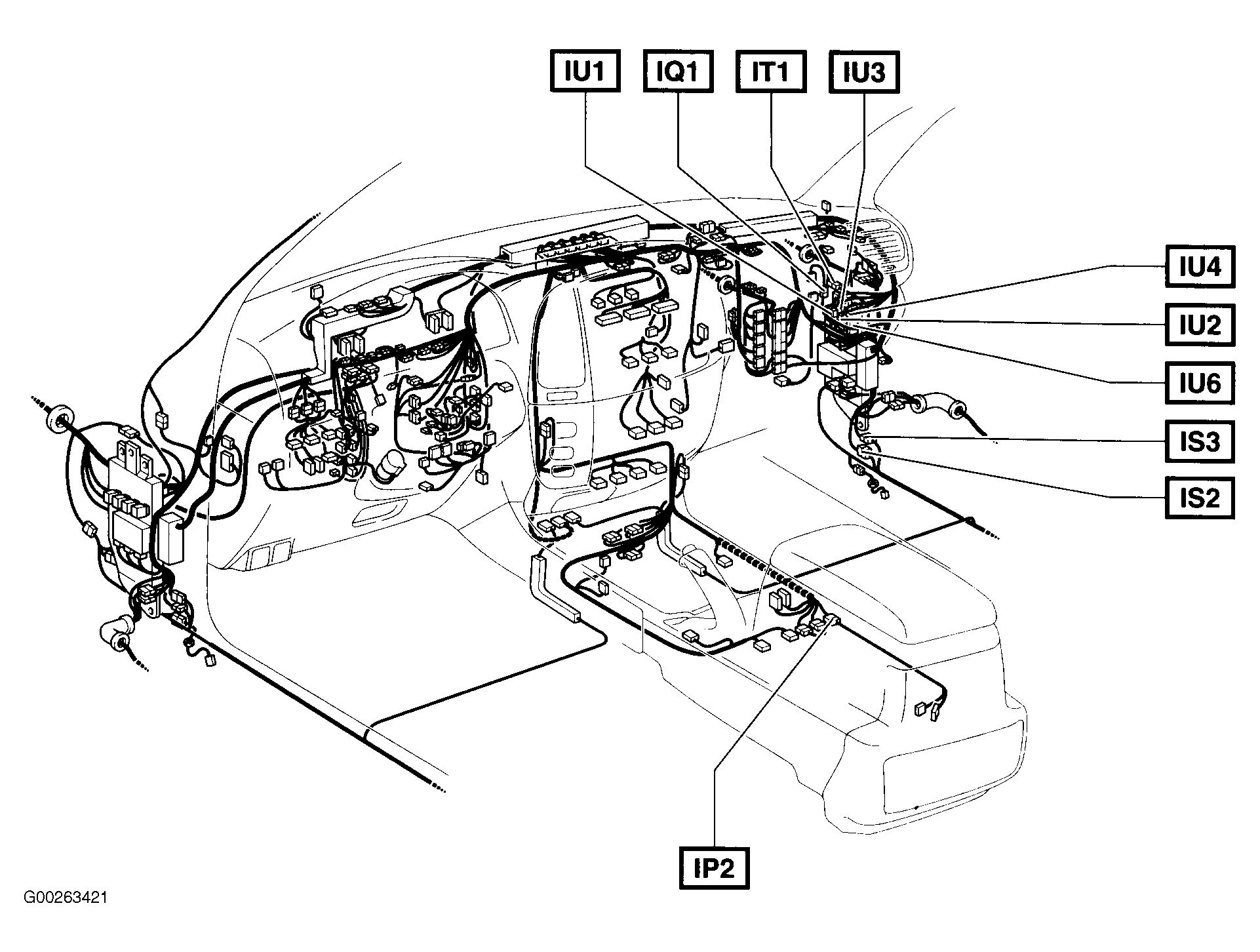 IU1
IQ1
IT1
IU3
IU4
IU2
IU6
IS3
IS2
IP2
G00263421