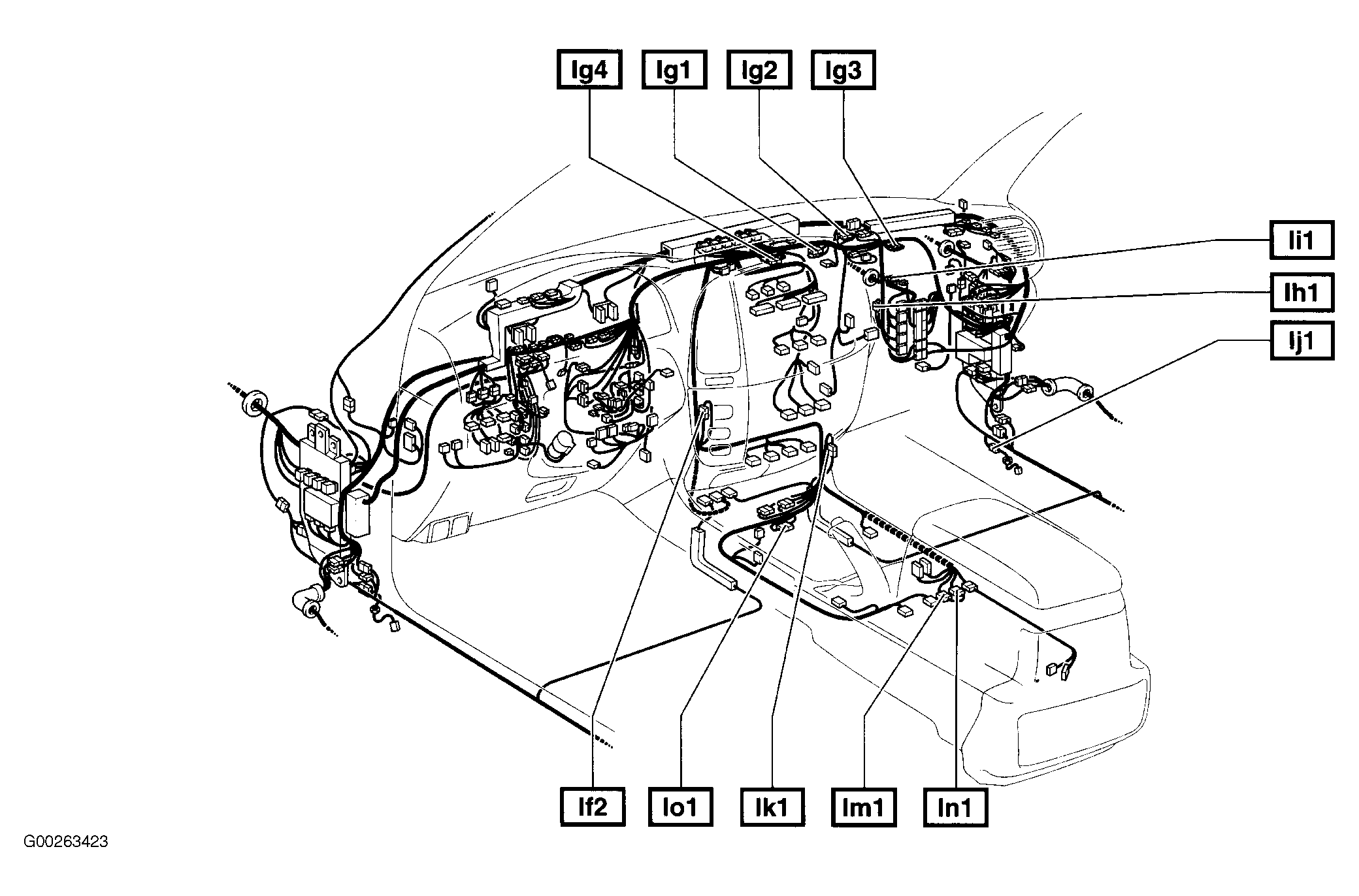 Ig4
Ig1
Ig2
Ig3
Ii1
Ih1
Ij1
If2
Io1
Ik1
Im1
In1
G00263423