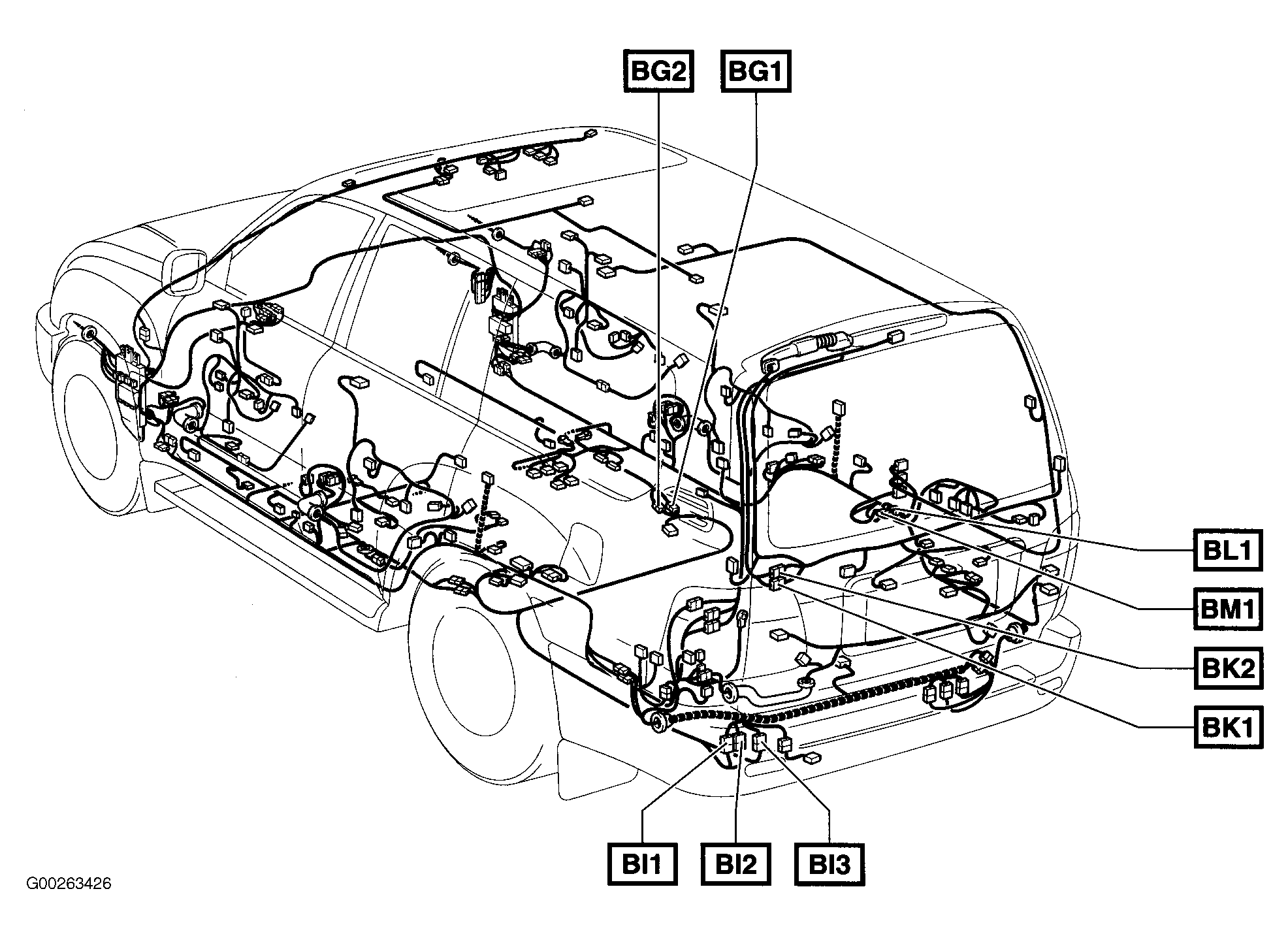 BG2
BG1
BL1
BM1
BK2
BK1
BI1
BI2
BI3
G00263426