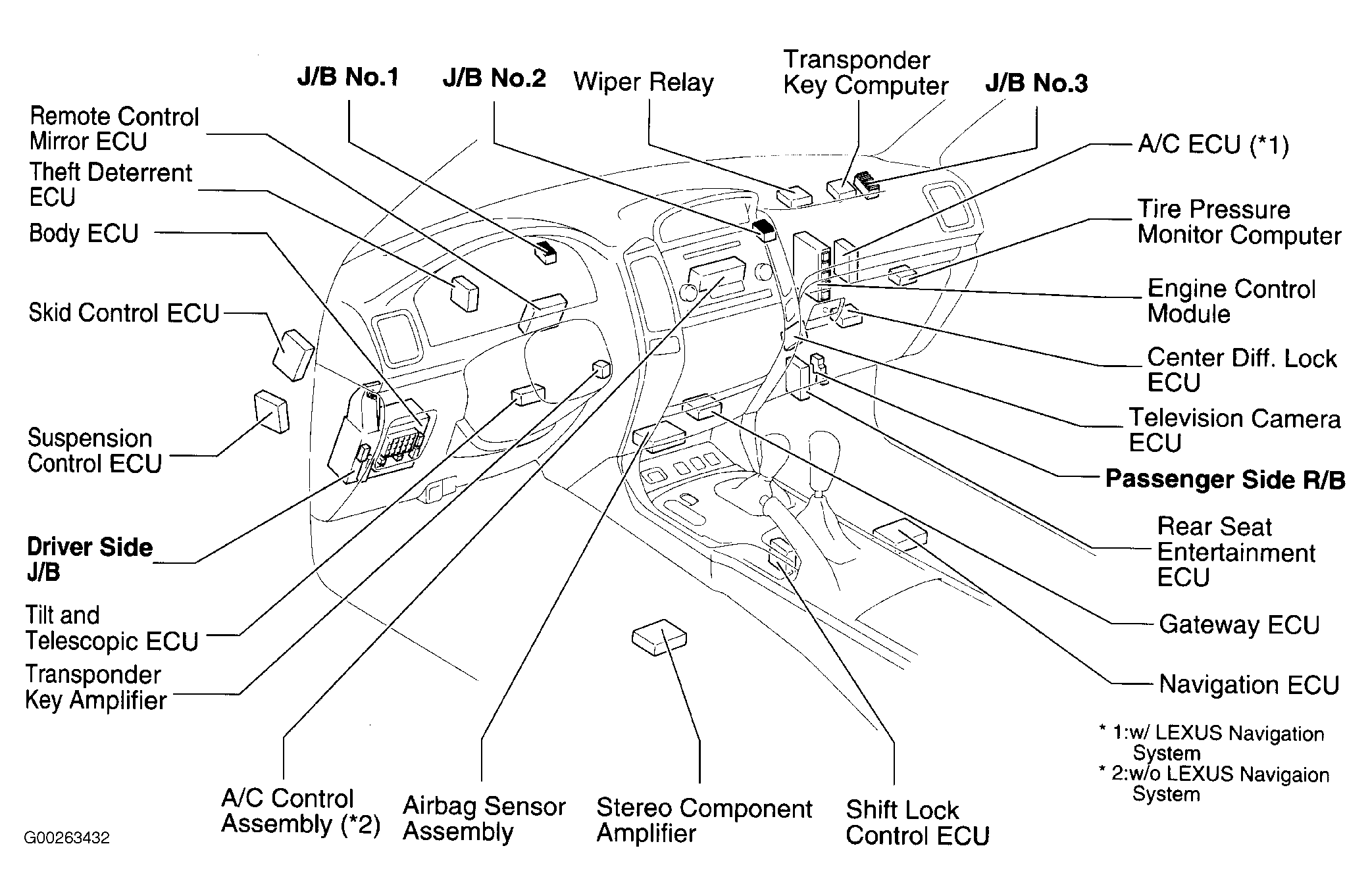 J/B No.1
J/B No.2
Wiper Relay
Transponder Key Computer
J/B No.3

Remote Control Mirror ECU
Theft Deterrent ECU
Body ECU
Skid Control ECU
Suspension Control ECU
Driver Side J/B
Tilt and Telescopic ECU
Transponder Key Amplifier

A/C ECU (*1)
Tire Pressure Monitor Computer
Engine Control Module
Center Diff. Lock ECU
Television Camera ECU
Passenger Side R/B
Rear Seat Entertainment ECU
Gateway ECU
Navigation ECU

* 1:w/ LEXUS Navigation System
* 2:w/o LEXUS Navigaion System

A/C Control Assembly (*2)
Airbag Sensor Assembly
Stereo Component Amplifier
Shift Lock Control ECU

G00263432