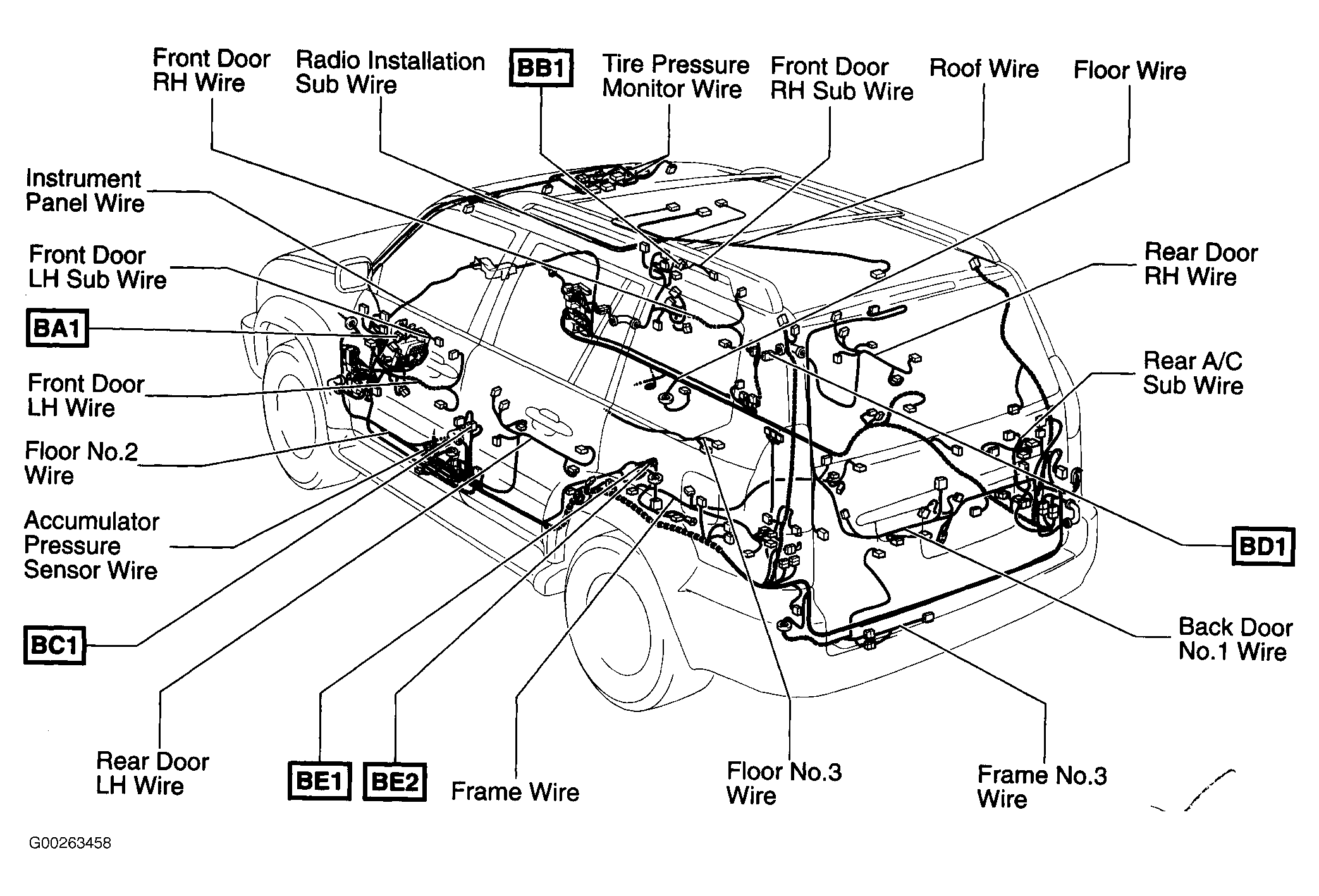 Front Door RH Wire

Radio Installation Sub Wire

BB1

Tire Pressure Monitor Wire

Front Door RH Sub Wire

Roof Wire

Floor Wire

Instrument Panel Wire

Front Door LH Sub Wire

BA1

Front Door LH Wire

Floor No.2 Wire

Accumulator Pressure Sensor Wire

BC1

Rear Door RH Wire

Rear A/C Sub Wire

BD1

Back Door No.1 Wire

Rear Door LH Wire

BE1

BE2

Frame Wire

Floor No.3 Wire

Frame No.3 Wire

G00263458