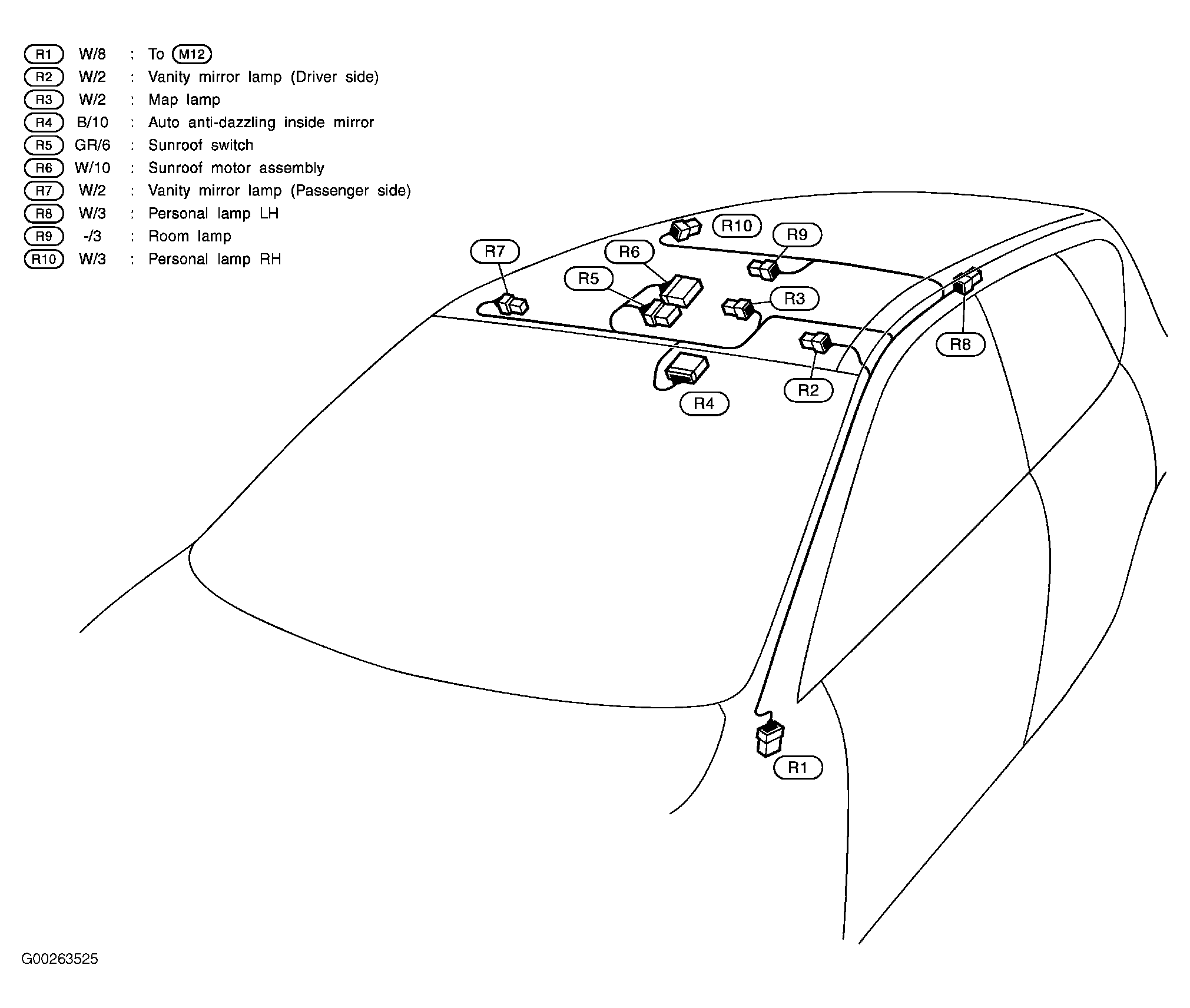 R1 W/8 : To M12
R2 W/2 : Vanity mirror lamp (Driver side)
R3 W/2 : Map lamp
R4 B/10 : Auto anti-dazzling inside mirror
R5 GR/6 : Sunroof switch
R6 W/10 : Sunroof motor assembly
R7 W/2 : Vanity mirror lamp (Passenger side)
R8 W/3 : Personal lamp LH
R9 -/3 : Room lamp
R10 W/3 : Personal lamp RH

R10
R9
R7
R6
R5
R3
R8
R2
R4
R1

G00263525