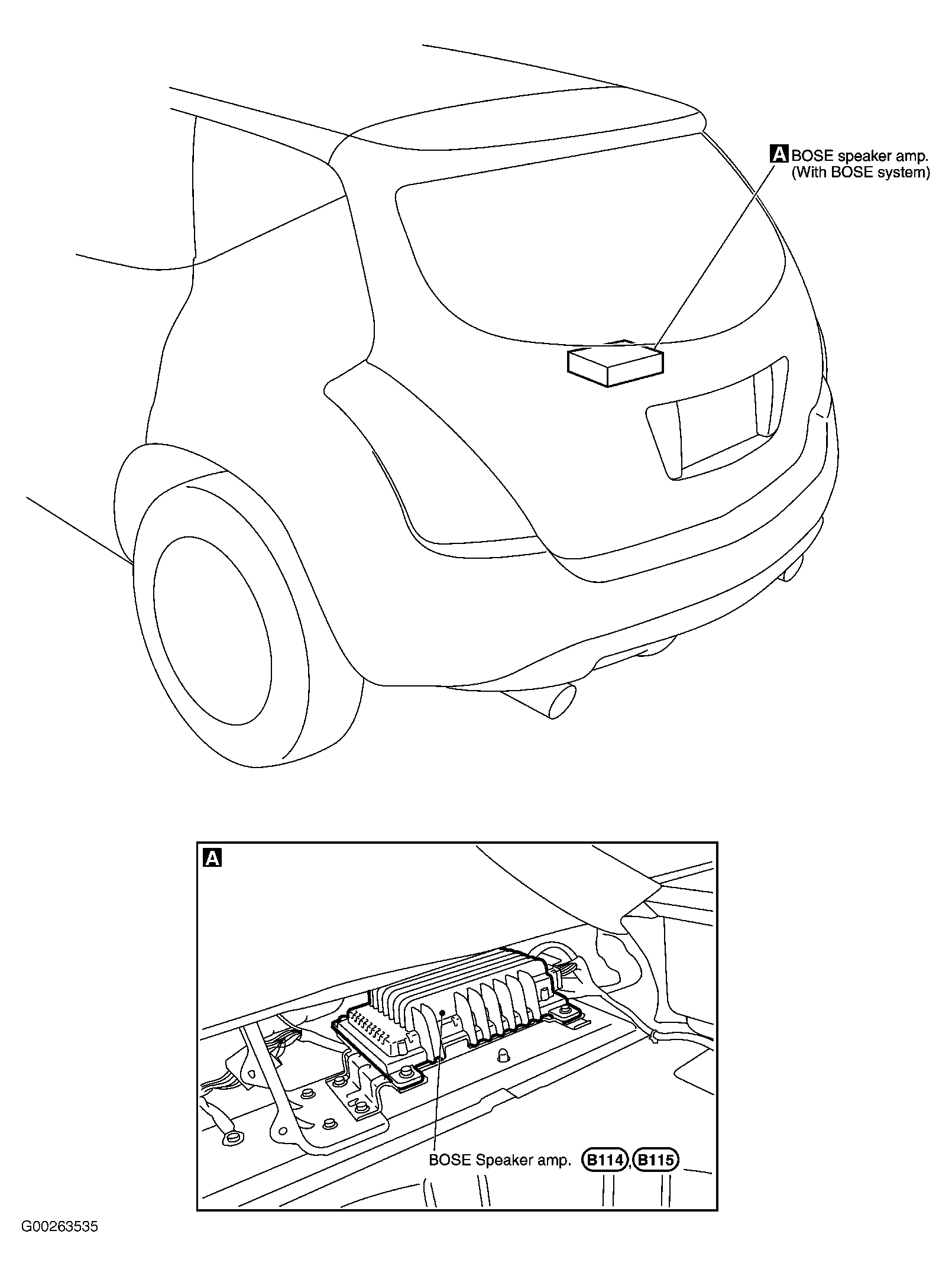 A BOSE speaker amp. (With BOSE system)

A

BOSE Speaker amp. B114, B115

G00263535