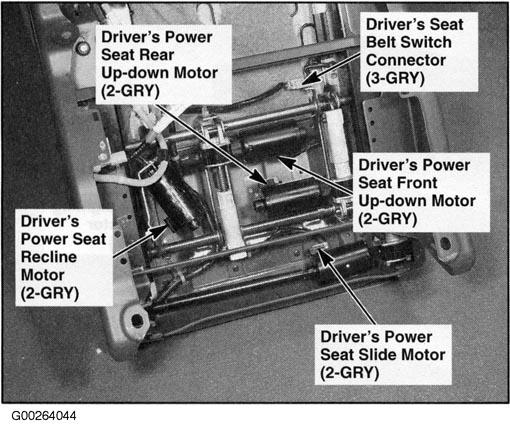 Driver's Power Seat Rear Up-down Motor (2-GRY)

Driver's Seat Belt Switch Connector (3-GRY)

Driver's Power Seat Front Up-down Motor (2-GRY)

Driver's Power Seat Recline Motor (2-GRY)

Driver's Power Seat Slide Motor (2-GRY)

G00264044