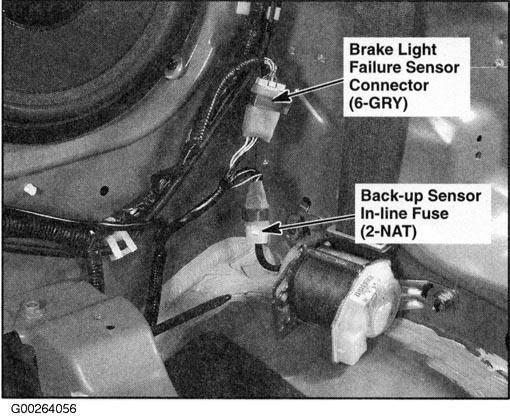 Brake Light Failure Sensor Connector (6-GRY)

Back-up Sensor In-line Fuse (2-NAT)

G00264056