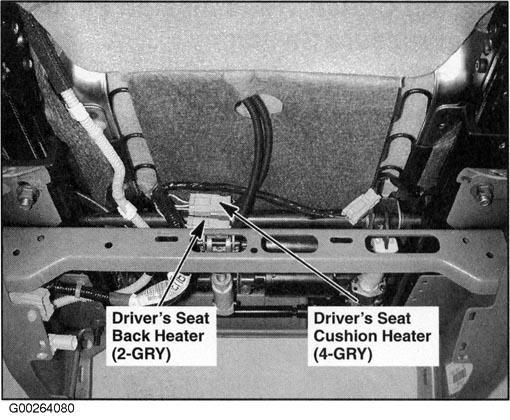 Driver's Seat Back Heater (2-GRY)

Driver's Seat Cushion Heater (4-GRY)

G00264080