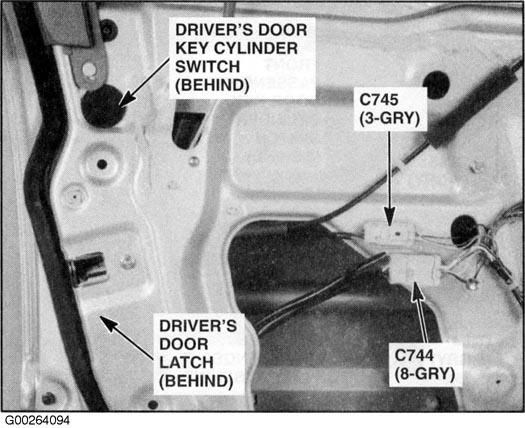 DRIVER'S DOOR KEY CYLINDER SWITCH (BEHIND)

C745 (3-GRY)

DRIVER'S DOOR LATCH (BEHIND)

C744 (8-GRY)

G00264094