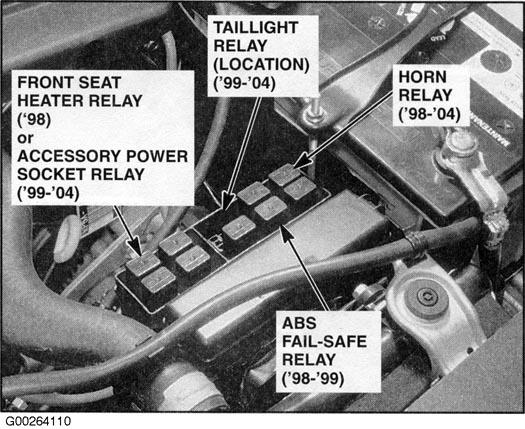 FRONT SEAT HEATER RELAY ('98) or ACCESSORY POWER SOCKET RELAY ('99-'04)

TAILLIGHT RELAY (LOCATION) ('99-'04)

HORN RELAY ('98-'04)

ABS FAIL-SAFE RELAY ('98-'99)

G00264110