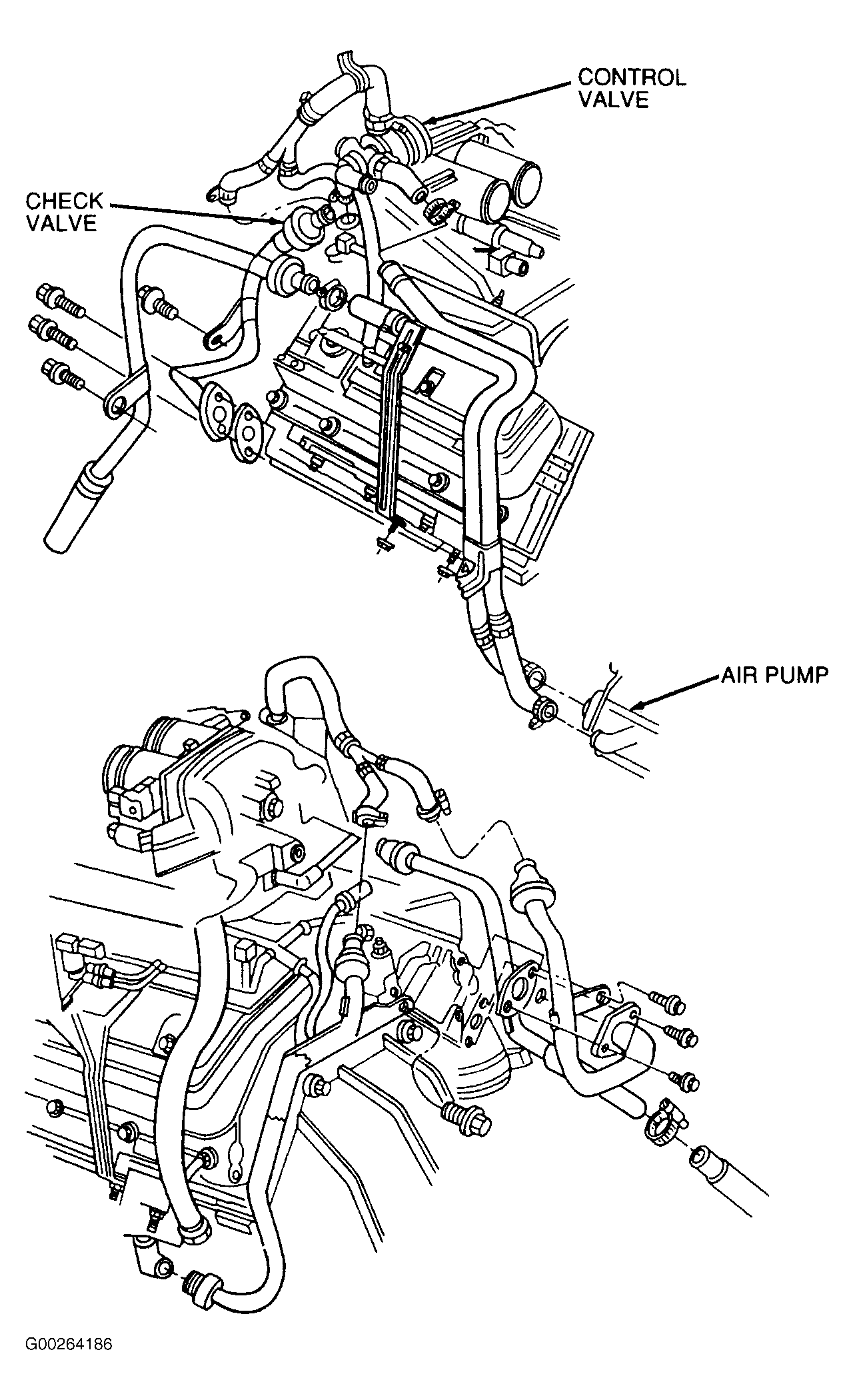 CONTROL VALVE

CHECK VALVE

AIR PUMP

G00264186