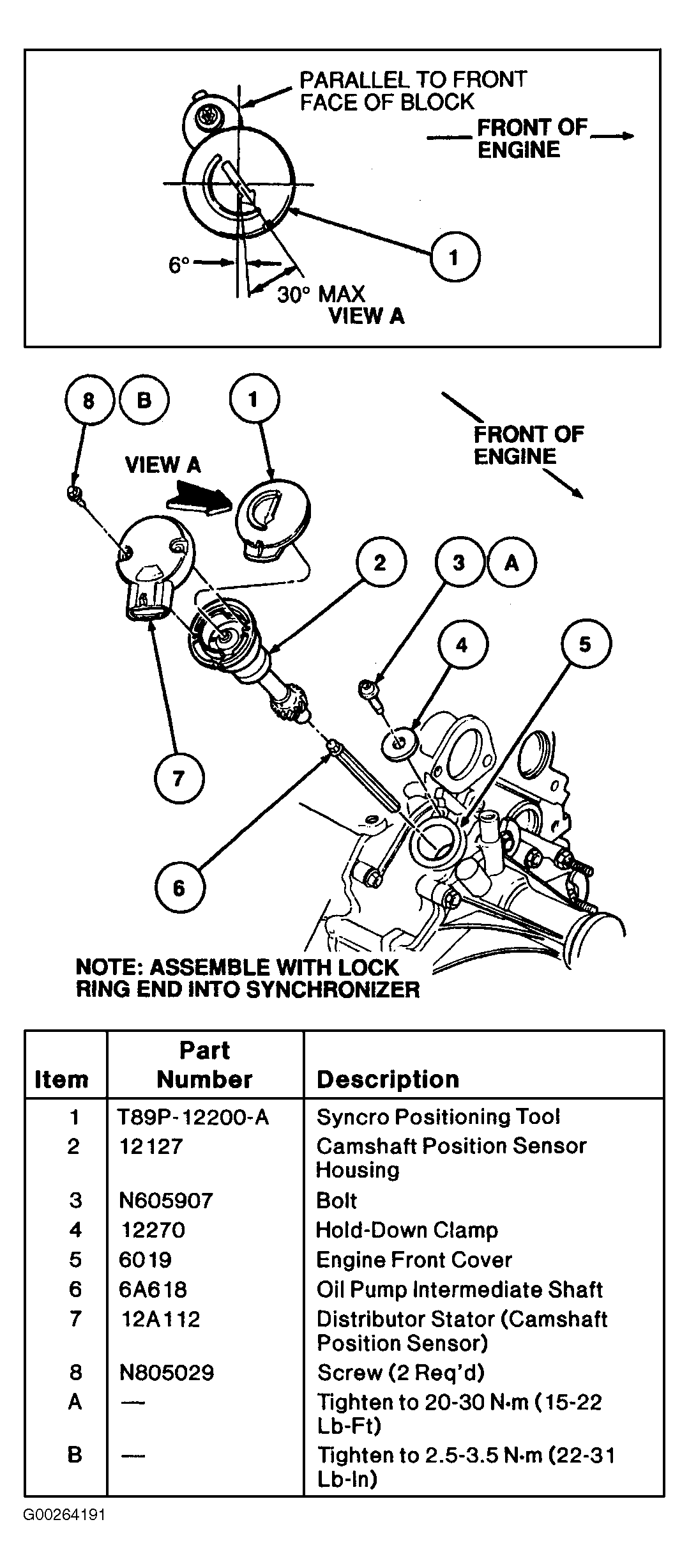 PARALLEL TO FRONT FACE OF BLOCK

FRONT OF ENGINE

1

6°

30° MAX

VIEW A

8 B 1

VIEW A

FRONT OF ENGINE

2 3 A

4 5

7

6

NOTE: ASSEMBLE WITH LOCK RING END INTO SYNCHRONIZER

| Item | Part Number | Description |
|---|---|---|
| 1 | T89P-12200-A | Syncro Positioning Tool |
| 2 | 12127 | Camshaft Position Sensor Housing |
| 3 | N605907 | Bolt |
| 4 | 12270 | Hold-Down Clamp |
| 5 | 6019 | Engine Front Cover |
| 6 | 6A618 | Oil Pump Intermediate Shaft |
| 7 | 12A112 | Distributor Stator (Camshaft Position Sensor) |
| 8 | N805029 | Screw (2 Req'd) |
| A | — | Tighten to 20-30 N·m (15-22 Lb-Ft) |
| B | — | Tighten to 2.5-3.5 N·m (22-31 Lb-In) |

G00264191