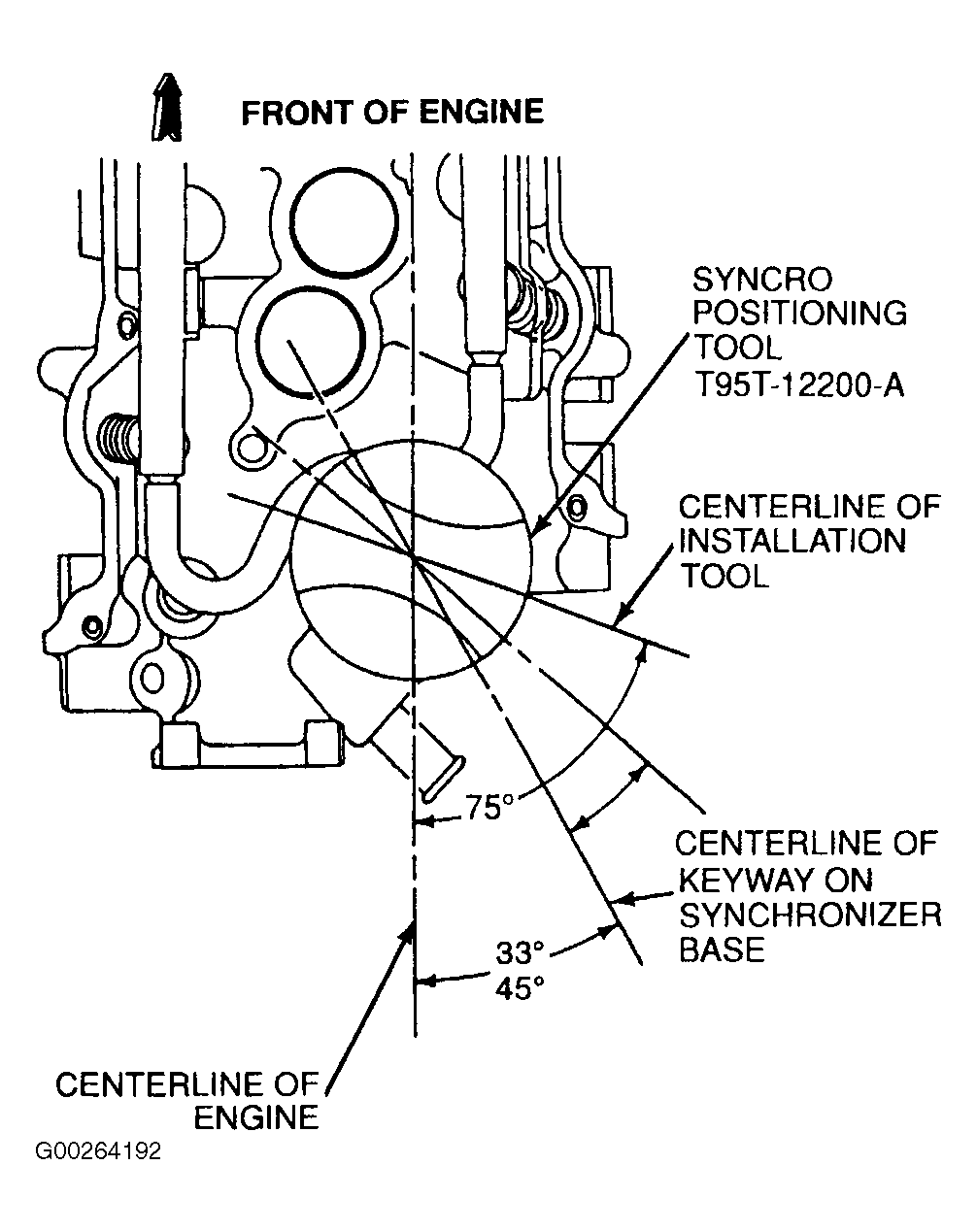 FRONT OF ENGINE

SYNCRO POSITIONING TOOL T95T-12200-A

CENTERLINE OF INSTALLATION TOOL

75°

CENTERLINE OF KEYWAY ON SYNCHRONIZER BASE

33°
45°

CENTERLINE OF ENGINE

G00264192