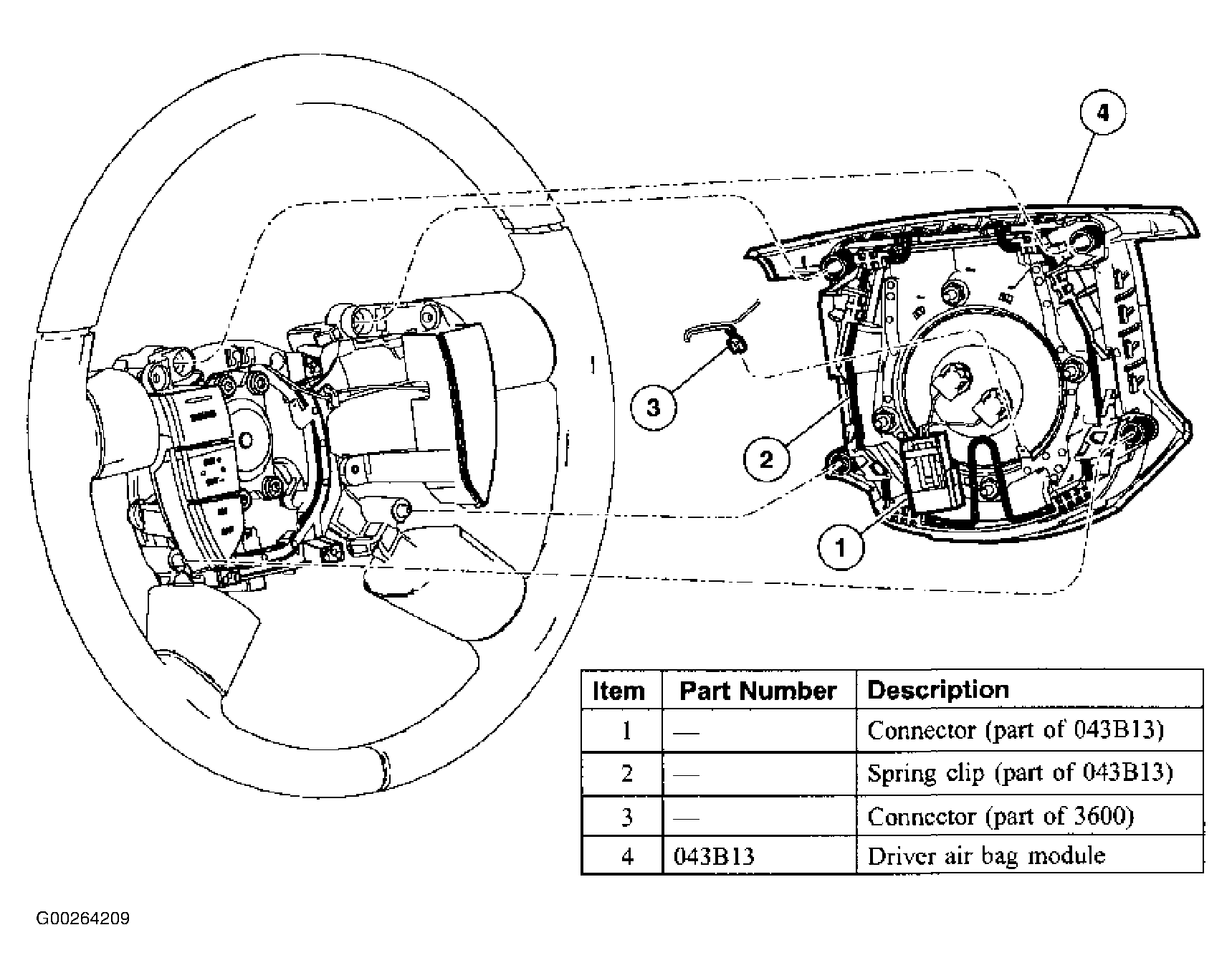 4

3

2

1

| Item | Part Number | Description |
|---|---|---|
| 1 | — | Connector (part of 043B13) |
| 2 | — | Spring clip (part of 043B13) |
| 3 | — | Connector (part of 3600) |
| 4 | 043B13 | Driver air bag module |

G00264209