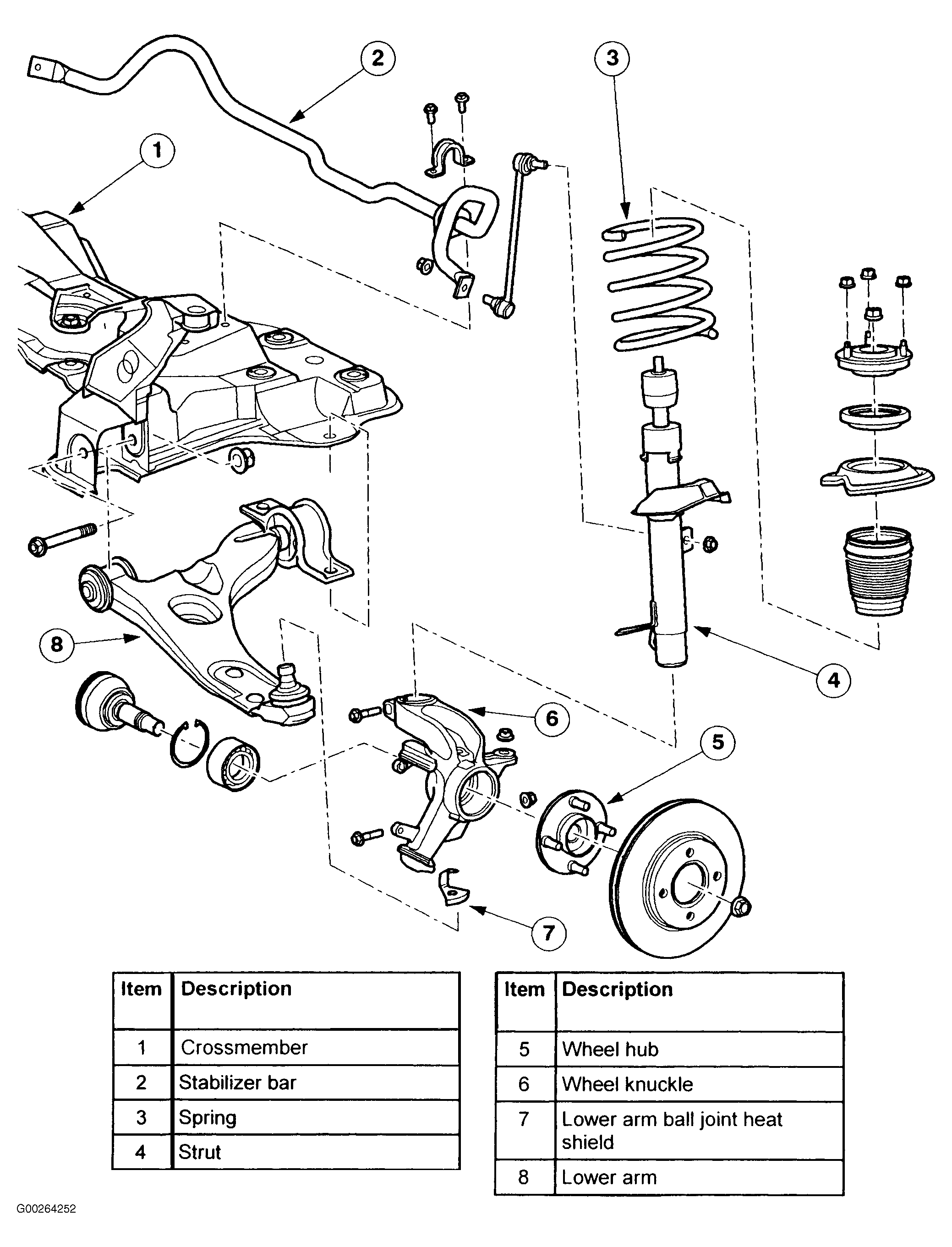 2

3

1

8

4

6

5

7

| Item | Description |
|---|---|
| 1 | Crossmember |
| 2 | Stabilizer bar |
| 3 | Spring |
| 4 | Strut |

| Item | Description |
|---|---|
| 5 | Wheel hub |
| 6 | Wheel knuckle |
| 7 | Lower arm ball joint heat shield |
| 8 | Lower arm |

G00264252