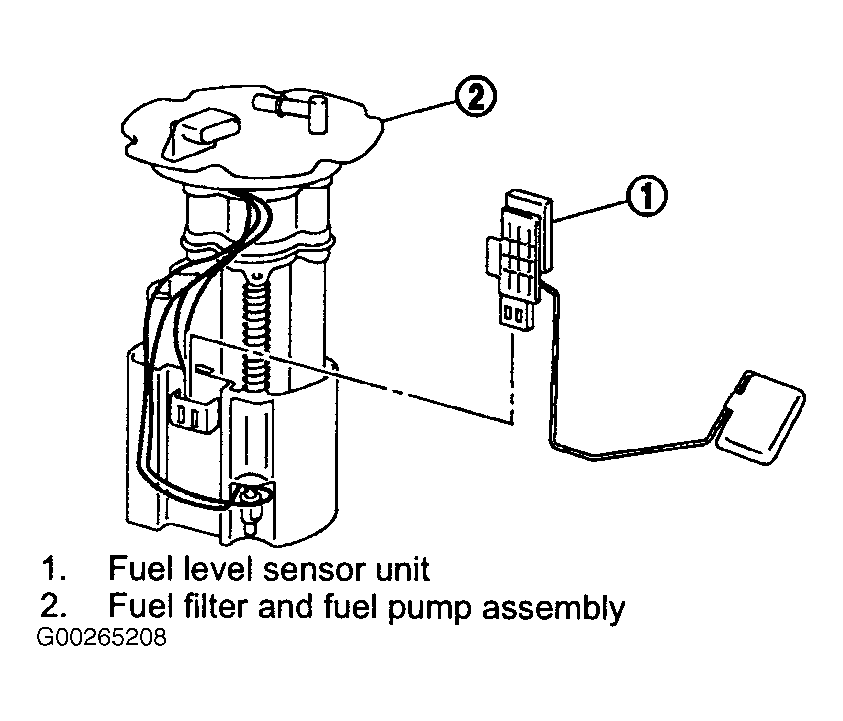 2

1

1. Fuel level sensor unit
2. Fuel filter and fuel pump assembly
G00265208