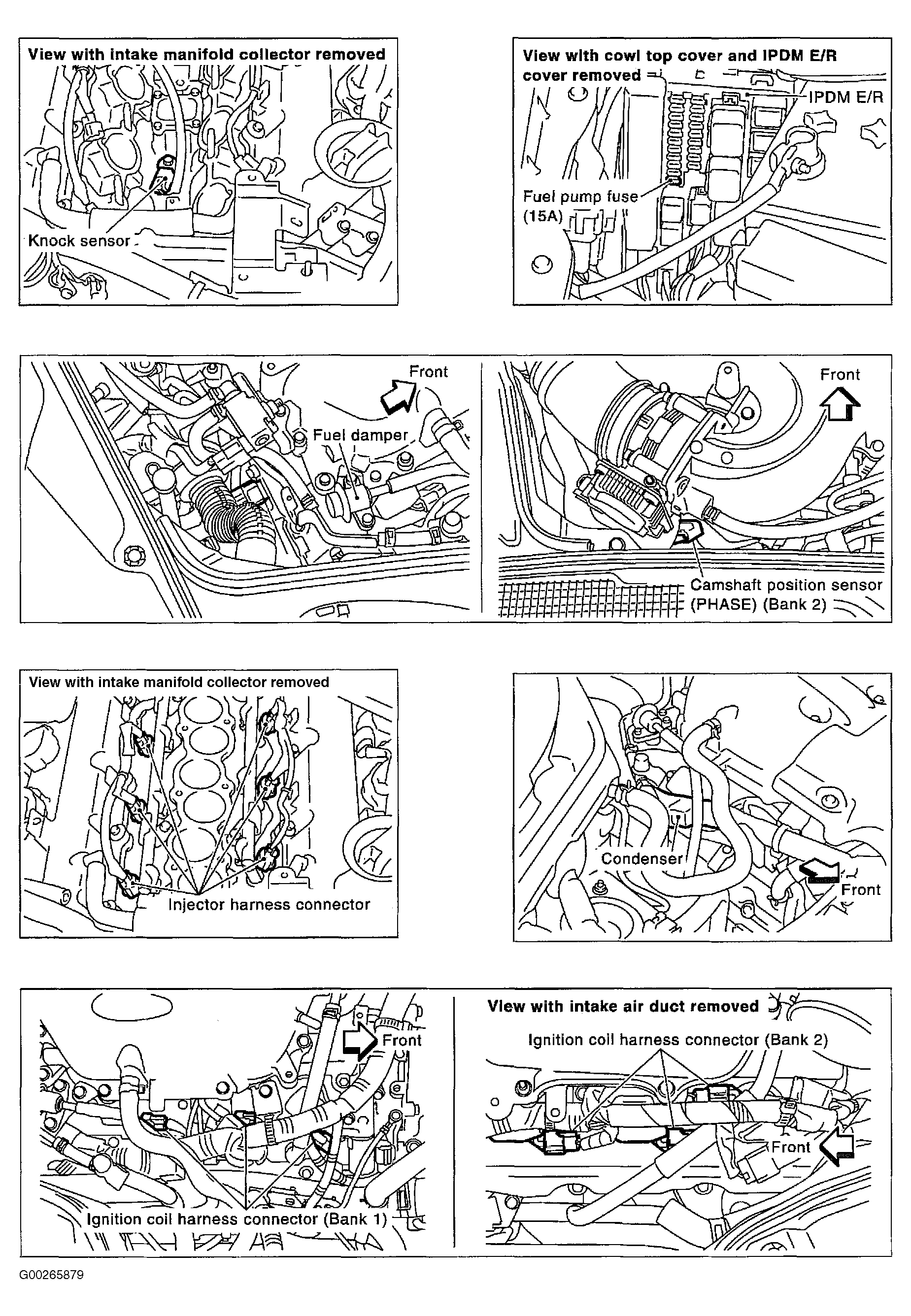 View with intake manifold collector removed

Knock sensor

View with cowl top cover and IPDM E/R cover removed

IPDM E/R

Fuel pump fuse (15A)

Front

Fuel damper

Front

Camshaft position sensor (PHASE) (Bank 2)

View with intake manifold collector removed

Injector harness connector

Condenser

Front

Front

Ignition coil harness connector (Bank 1)

View with intake air duct removed

Ignition coil harness connector (Bank 2)

Front

G00265879