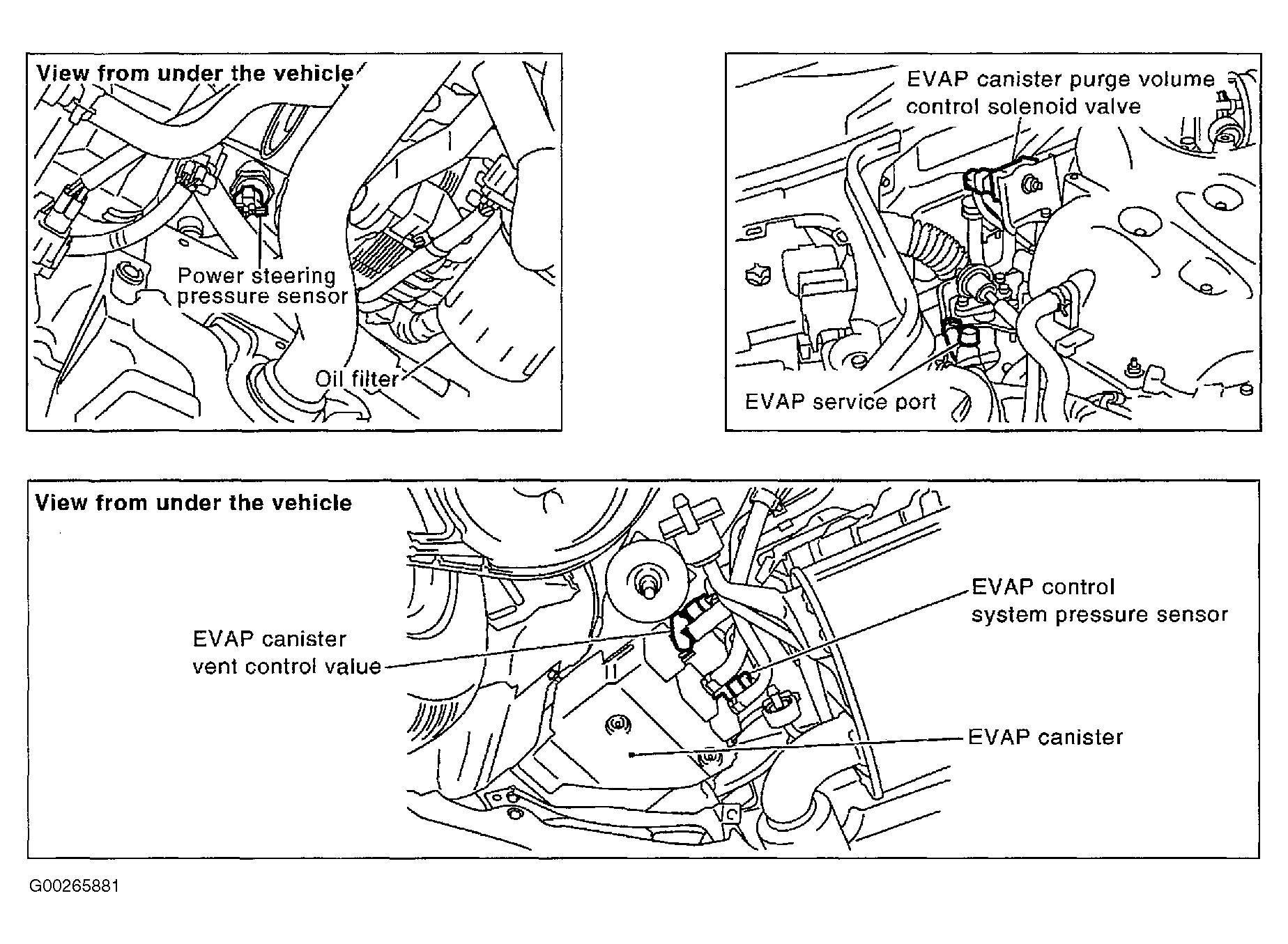 View from under the vehicle

Power steering pressure sensor

Oil filter

EVAP canister purge volume control solenoid valve

EVAP service port

View from under the vehicle

EVAP canister vent control value

EVAP control system pressure sensor

EVAP canister

G00265881