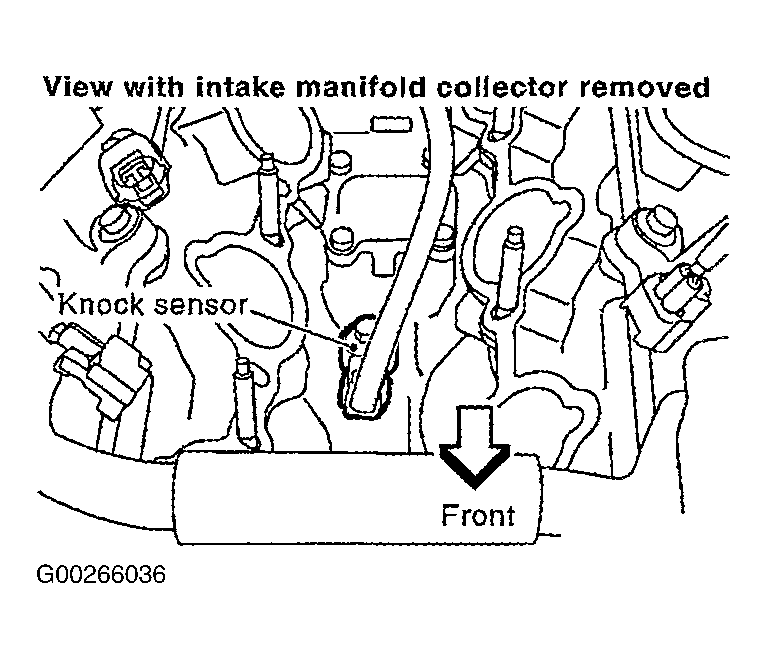 View with intake manifold collector removed

Knock sensor

Front

G00266036