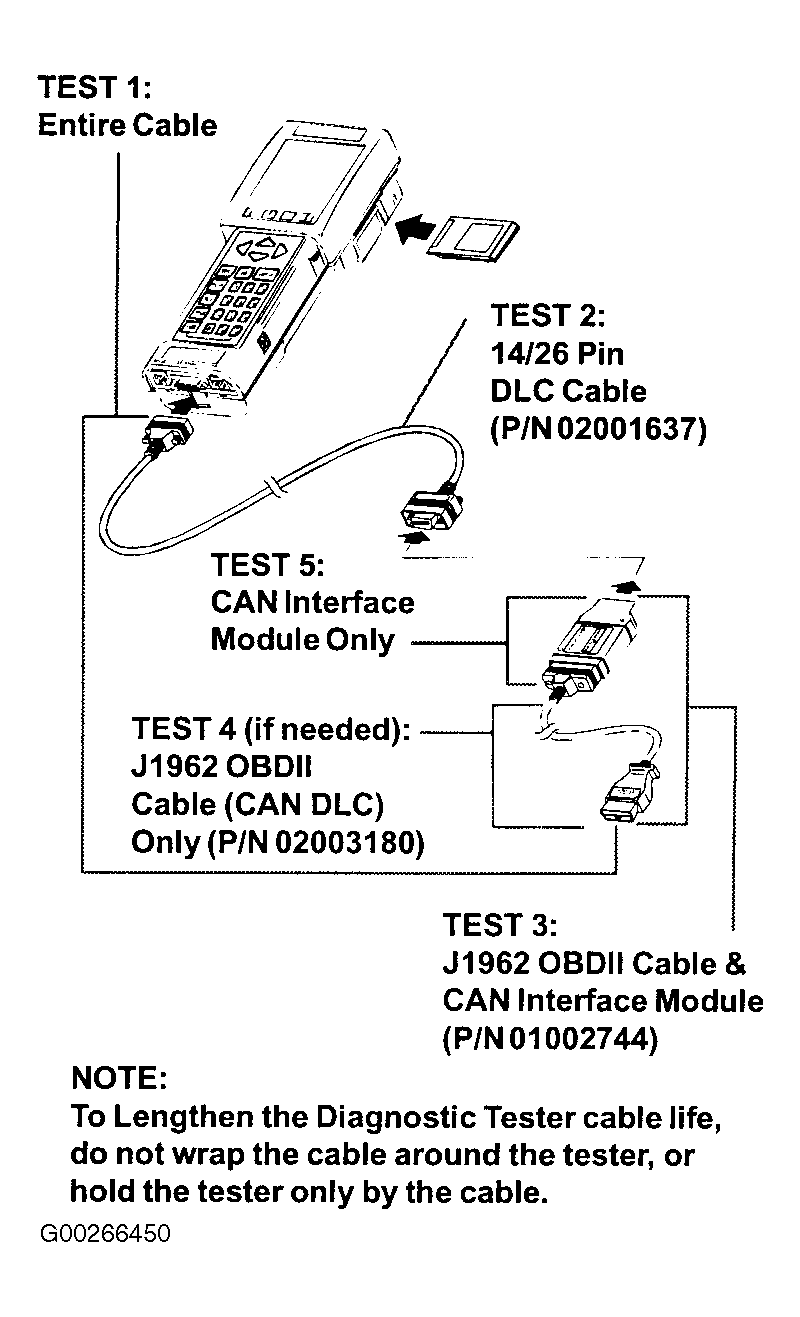 TEST 1:
Entire Cable

TEST 2:
14/26 Pin
DLC Cable
(P/N 02001637)

TEST 5:
CAN Interface
Module Only

TEST 4 (if needed):
J1962 OBDII
Cable (CAN DLC)
Only (P/N 02003180)

TEST 3:
J1962 OBDII Cable &
CAN Interface Module
(P/N 01002744)

NOTE:
To Lengthen the Diagnostic Tester cable life, do not wrap the cable around the tester, or hold the tester only by the cable.

G00266450