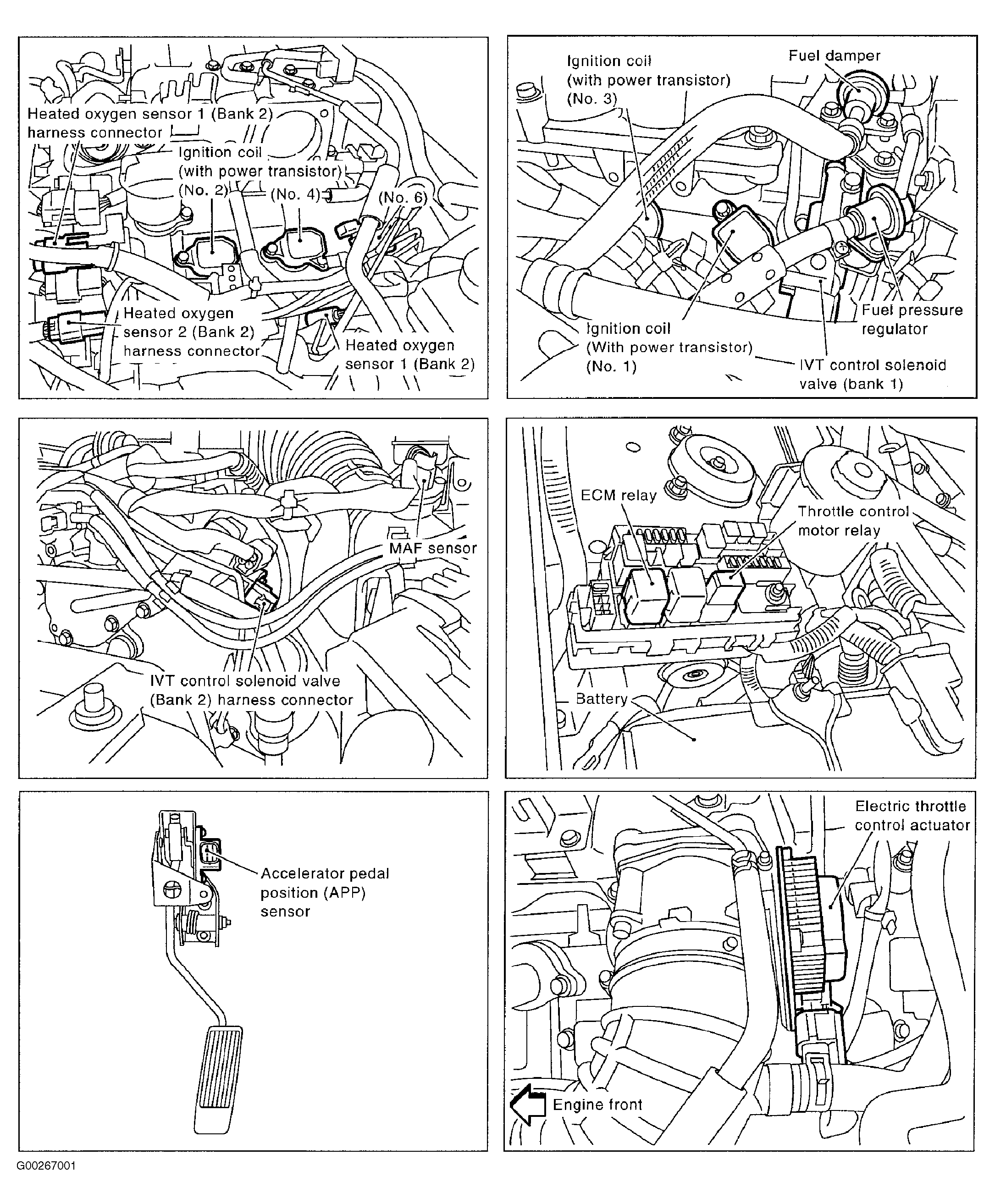 Heated oxygen sensor 1 (Bank 2) harness connector

Ignition coil (with power transistor) (No. 2)

(No. 4)

(No. 6)

Heated oxygen sensor 2 (Bank 2) harness connector

Heated oxygen sensor 1 (Bank 2)

Ignition coil (with power transistor) (No. 3)

Fuel damper

Fuel pressure regulator

Ignition coil (With power transistor) (No. 1)

IVT control solenoid valve (bank 1)

MAF sensor

IVT control solenoid valve (Bank 2) harness connector

ECM relay

Throttle control motor relay

Battery

Accelerator pedal position (APP) sensor

Electric throttle control actuator

Engine front

G00267001