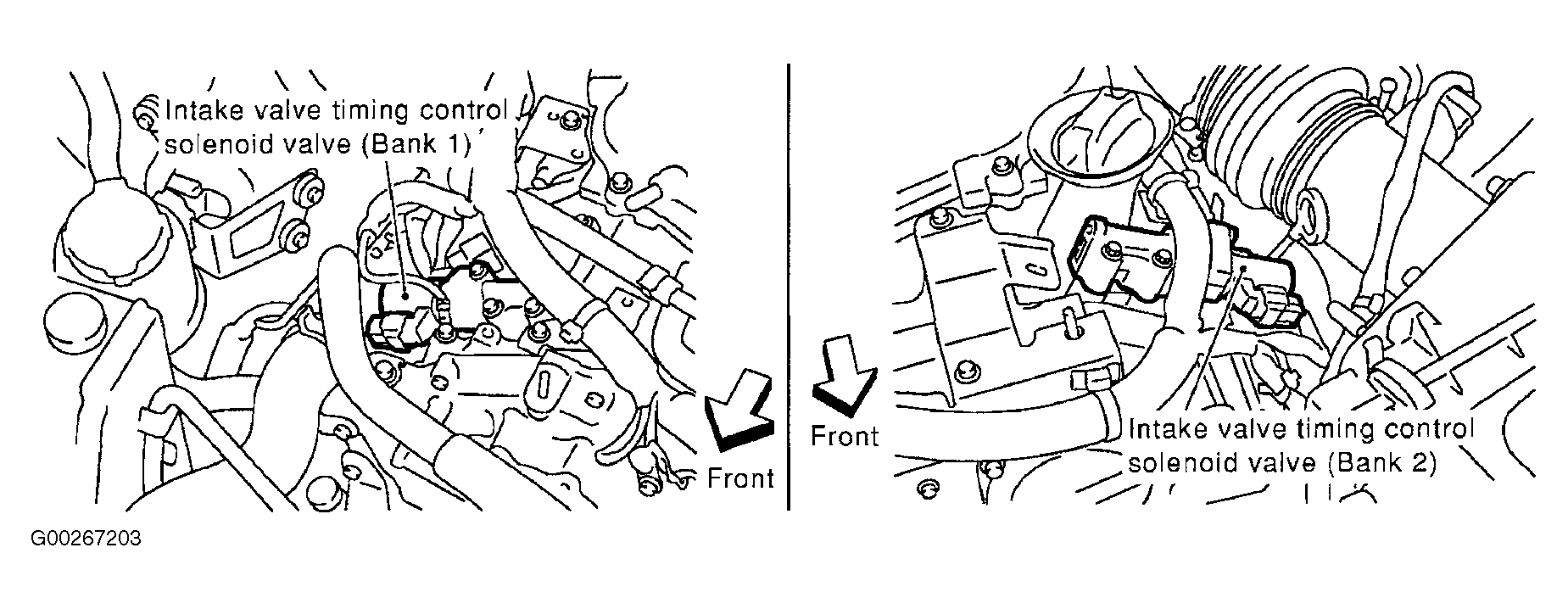 Intake valve timing control solenoid valve (Bank 1)

Front

Front

Intake valve timing control solenoid valve (Bank 2)

G00267203