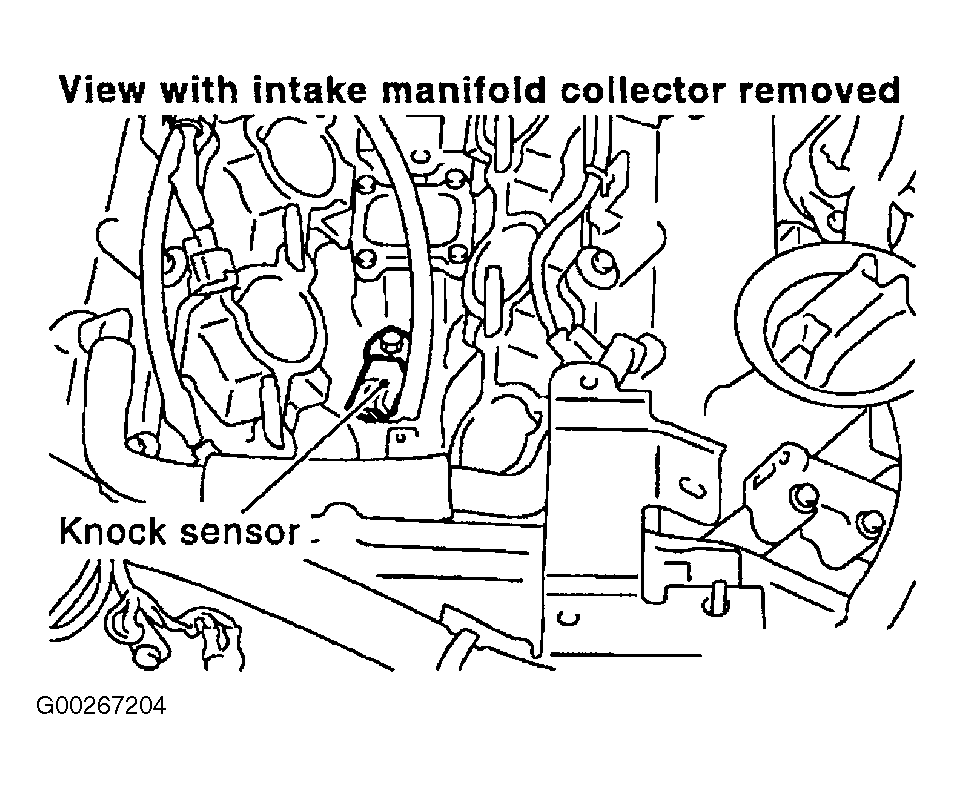 View with intake manifold collector removed

Knock sensor

G00267204