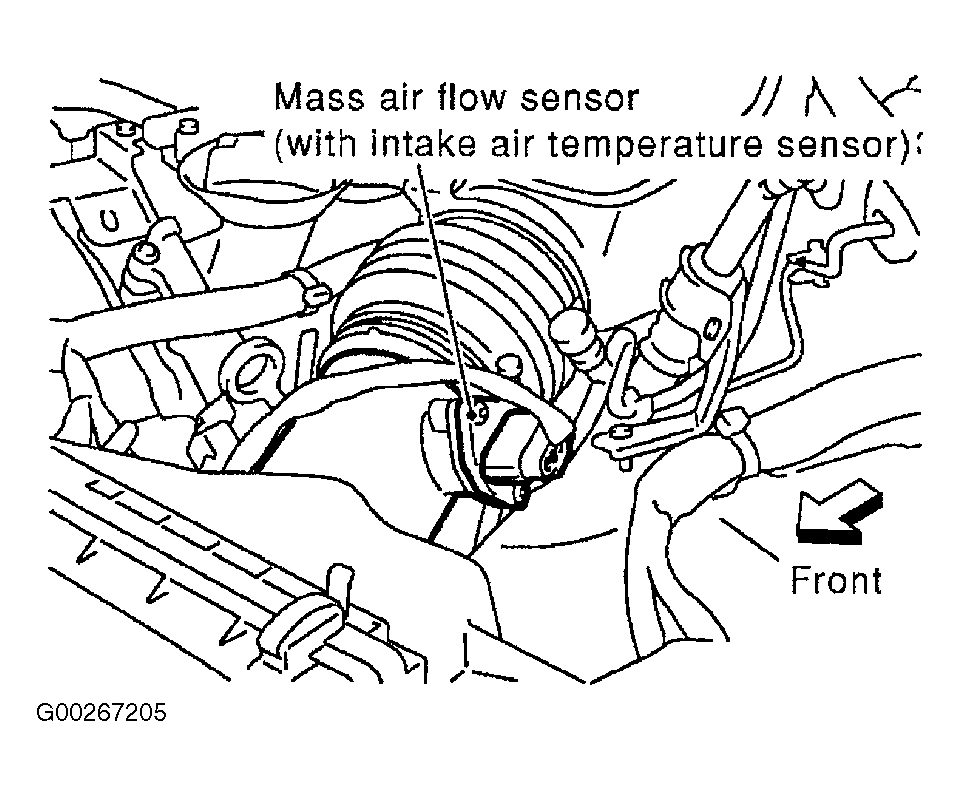 Mass air flow sensor
(with intake air temperature sensor)

Front

G00267205