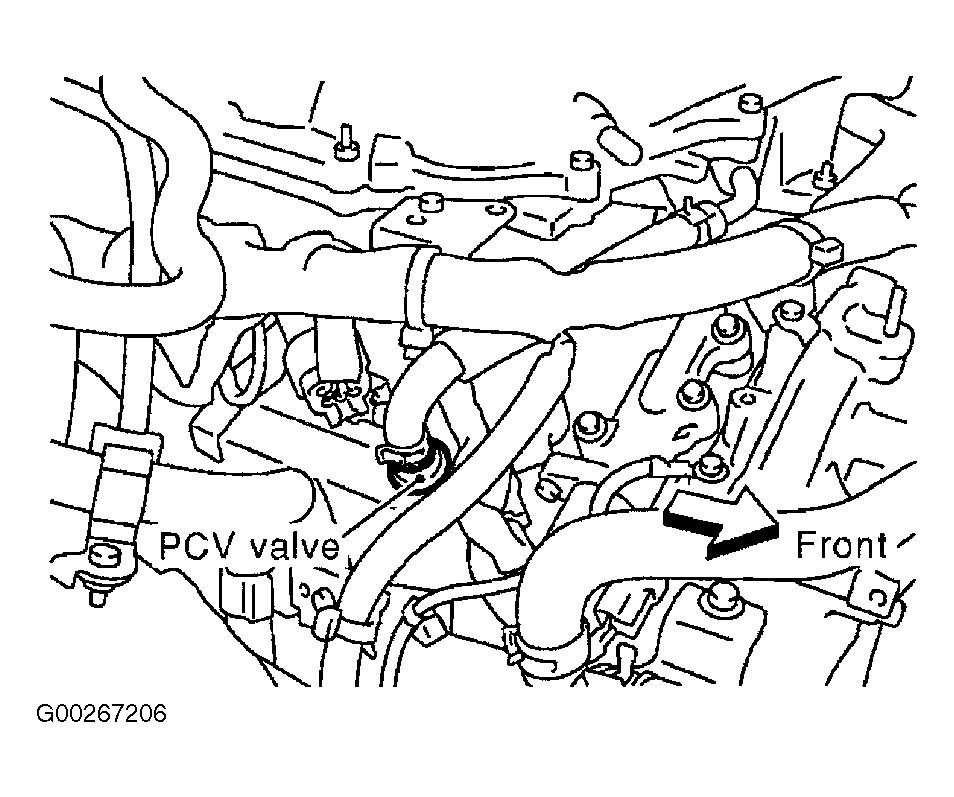 PCV valve

Front

G00267206