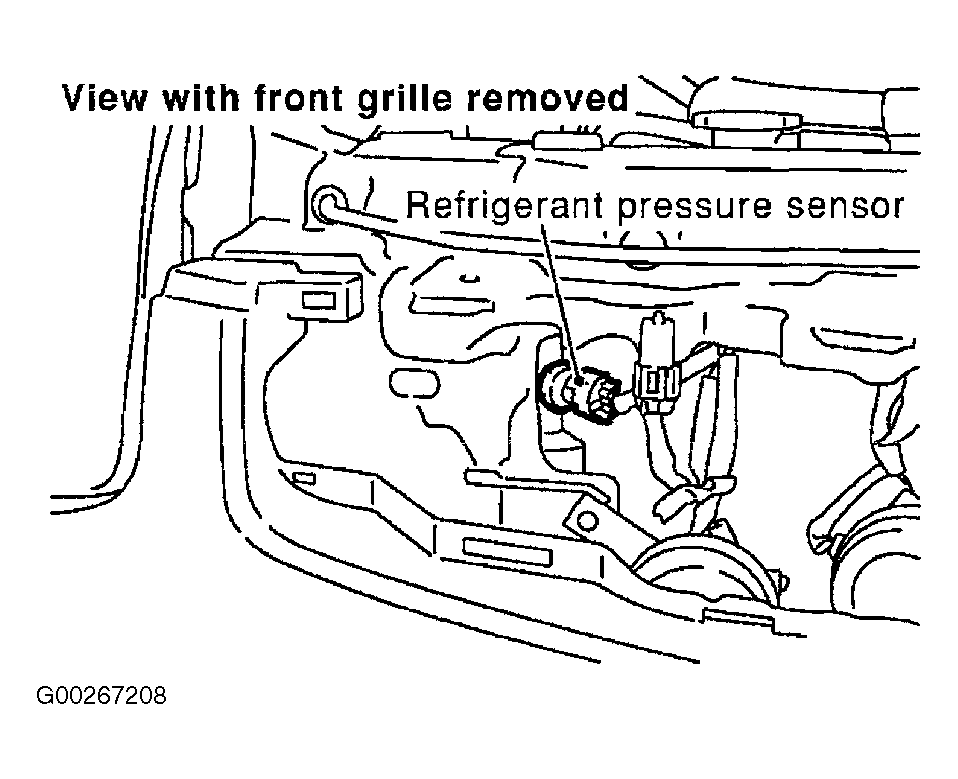 View with front grille removed

Refrigerant pressure sensor

G00267208