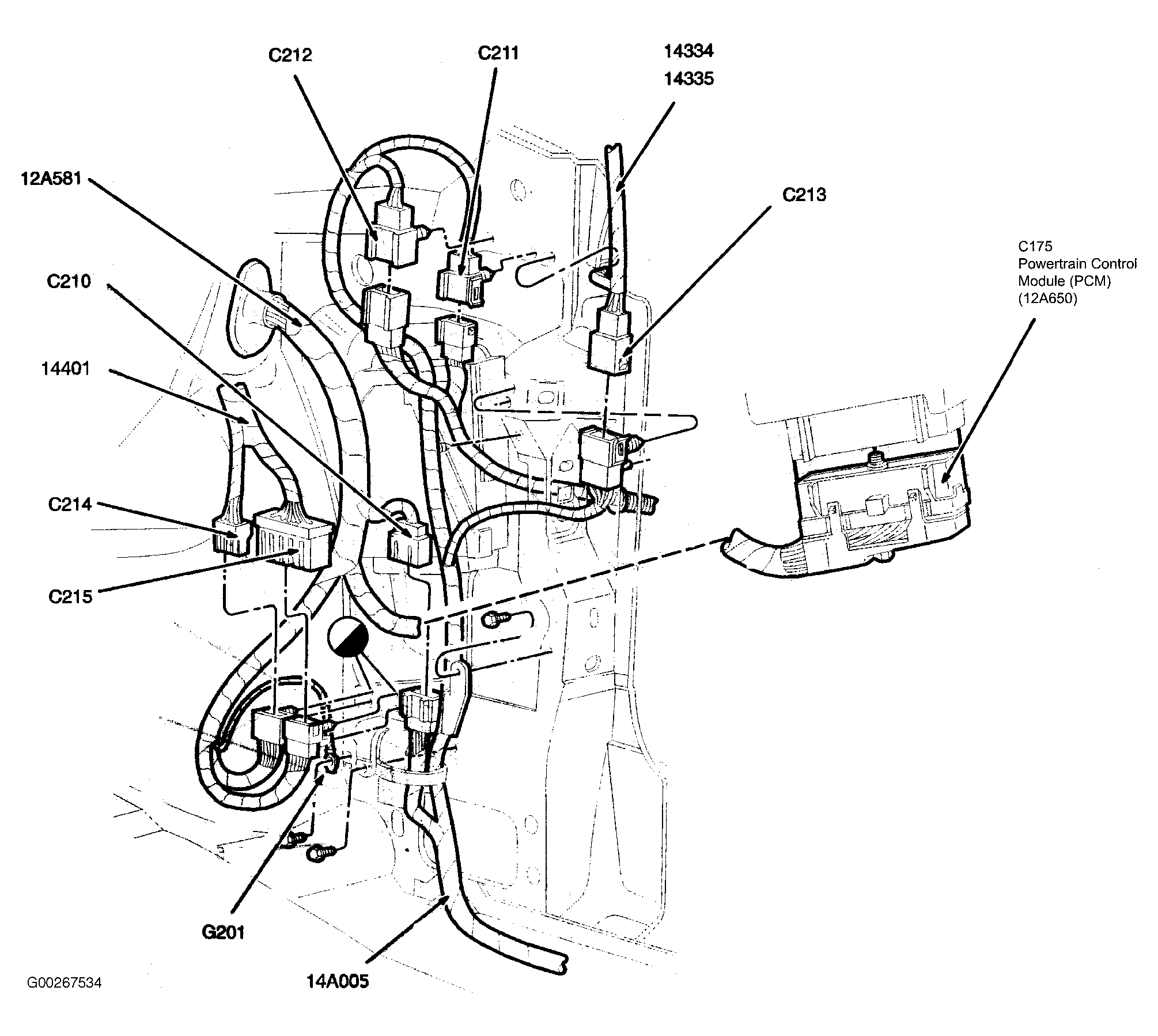 C212

C211

14334
14335

12A581

C213

C175
Powertrain Control
Module (PCM)
(12A650)

C210

14401

C214

C215

G201

14A005

G00267534