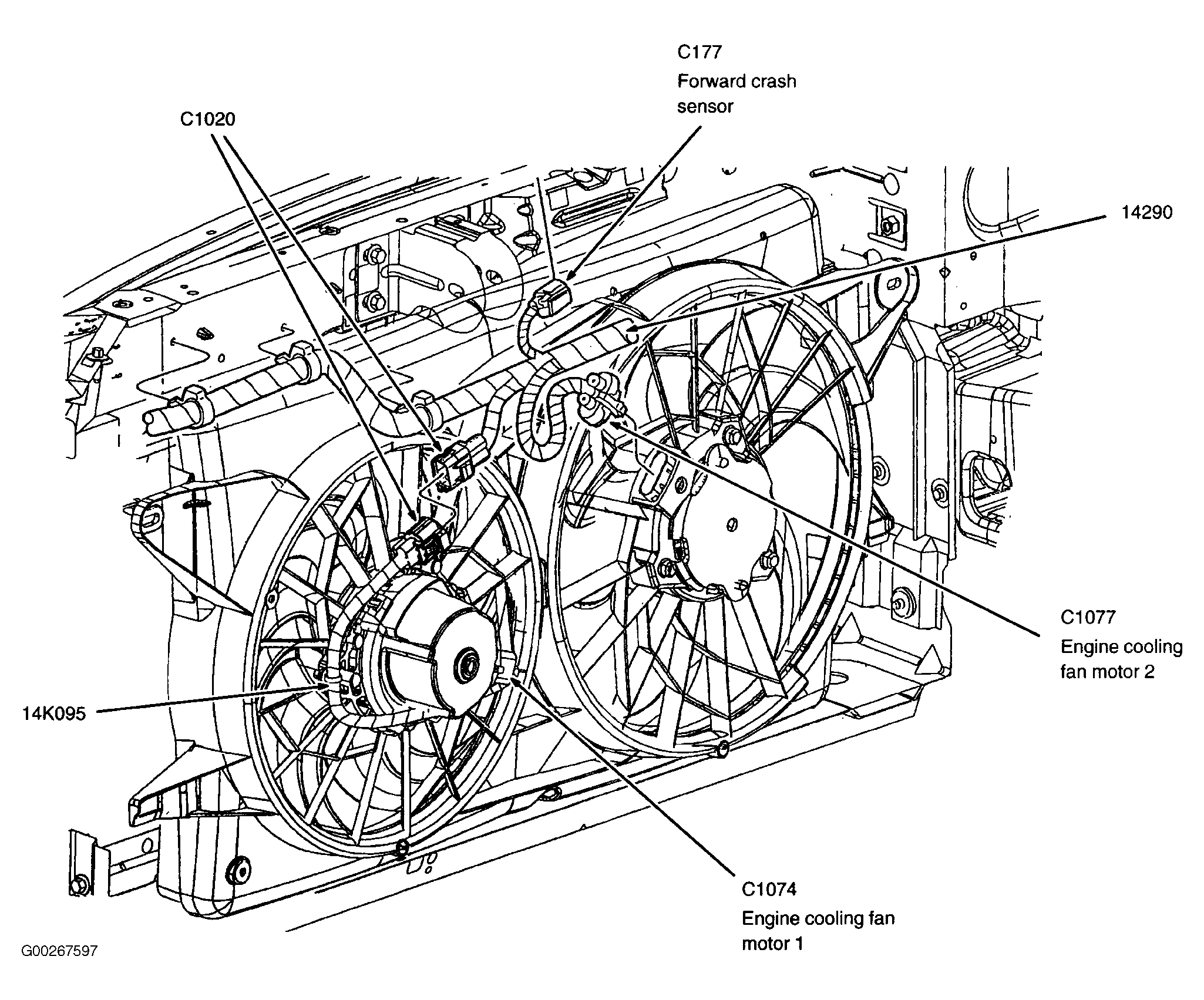 C177
Forward crash sensor

C1020

14290

C1077
Engine cooling fan motor 2

14K095

C1074
Engine cooling fan motor 1

G00267597