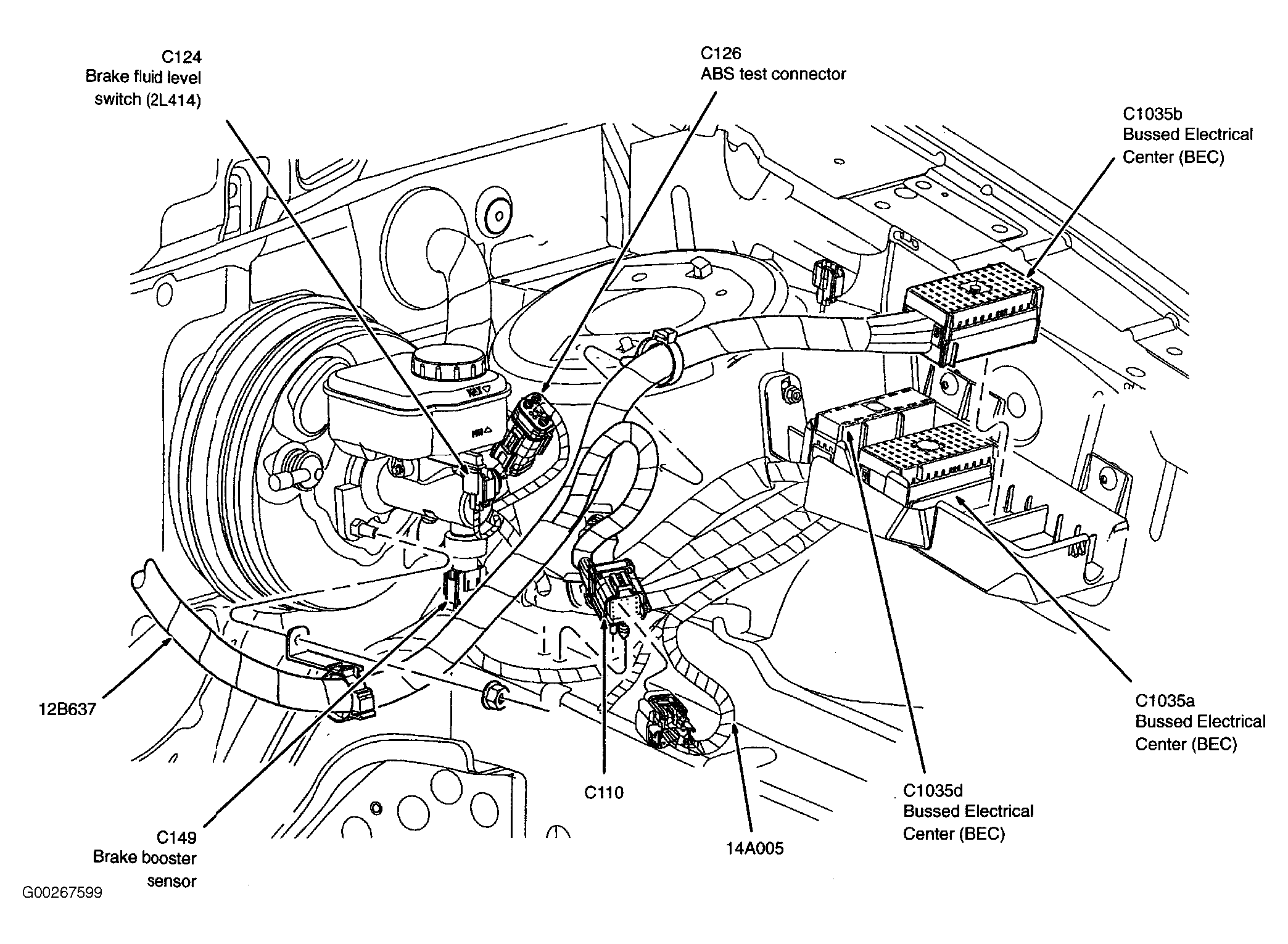 C124
Brake fluid level
switch (2L414)

C126
ABS test connector

C1035b
Bussed Electrical
Center (BEC)

12B637

C1035a
Bussed Electrical
Center (BEC)

C110

C1035d
Bussed Electrical
Center (BEC)

C149
Brake booster
sensor

14A005

G00267599