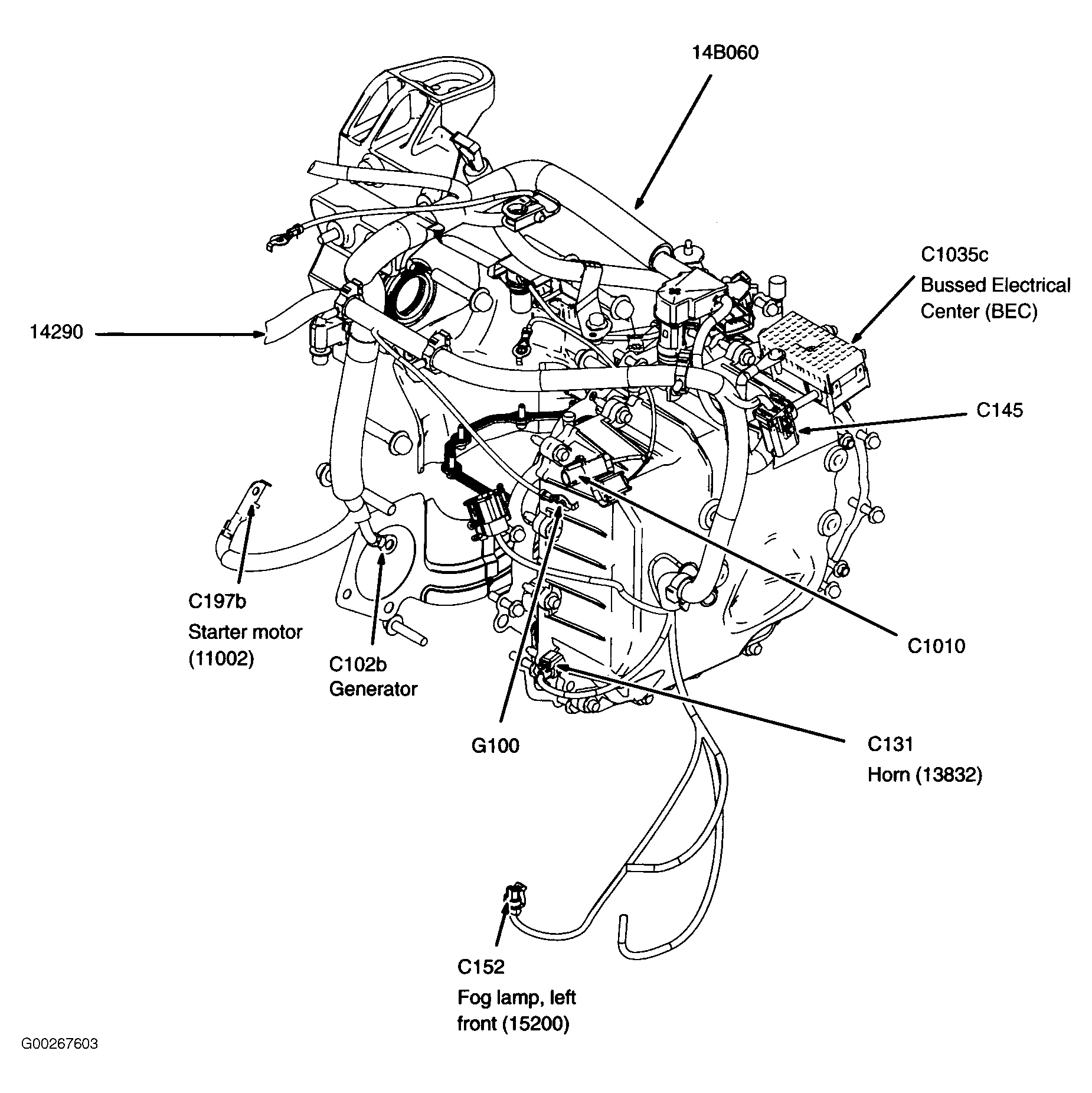 14B060

C1035c
Bussed Electrical
Center (BEC)

14290

C145

C197b
Starter motor
(11002)

C102b
Generator

C1010

G100

C131
Horn (13832)

C152
Fog lamp, left
front (15200)

G00267603