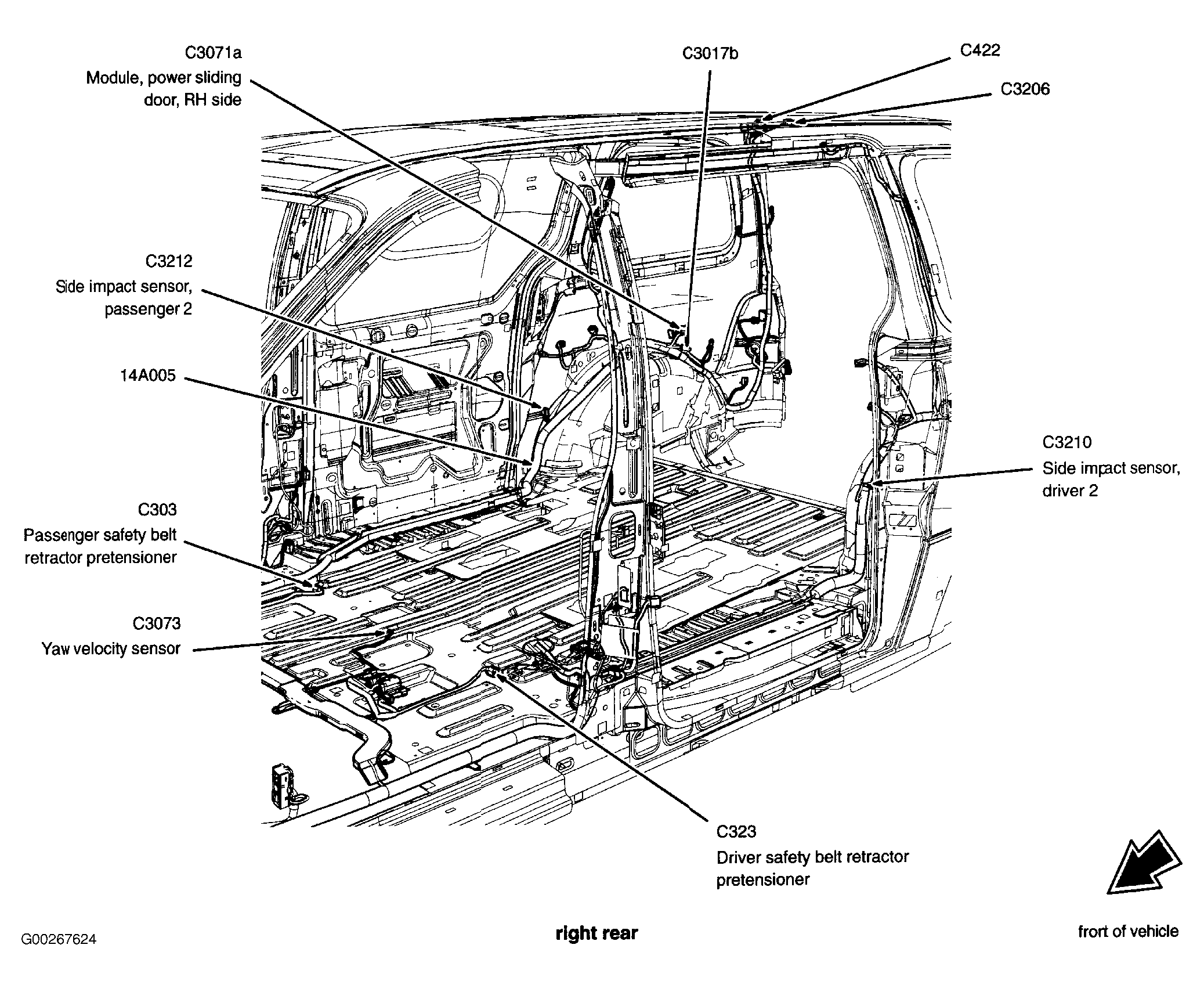 C3071a
Module, power sliding door, RH side

C3017b

C422

C3206

C3212
Side impact sensor, passenger 2

14A005

C3210
Side impact sensor, driver 2

C303
Passenger safety belt retractor pretensioner

C3073
Yaw velocity sensor

C323
Driver safety belt retractor pretensioner

G00267624

right rear

front of vehicle