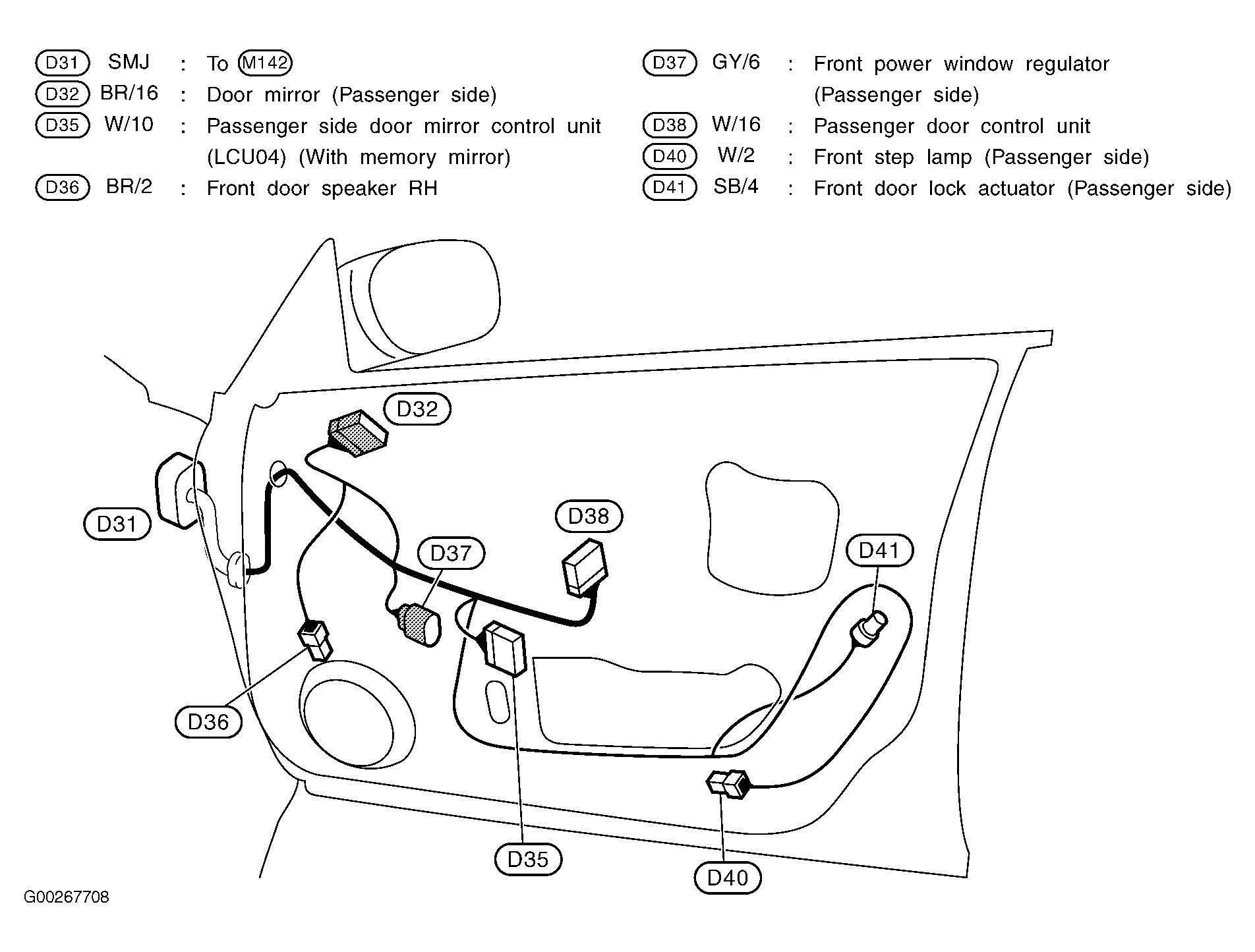 D31 SMJ : To M142
D32 BR/16 : Door mirror (Passenger side)
D35 W/10 : Passenger side door mirror control unit (LCU04) (With memory mirror)
D36 BR/2 : Front door speaker RH

D37 GY/6 : Front power window regulator (Passenger side)
D38 W/16 : Passenger door control unit
D40 W/2 : Front step lamp (Passenger side)
D41 SB/4 : Front door lock actuator (Passenger side)

D32
D31
D38
D37
D41
D36
D35
D40

G00267708