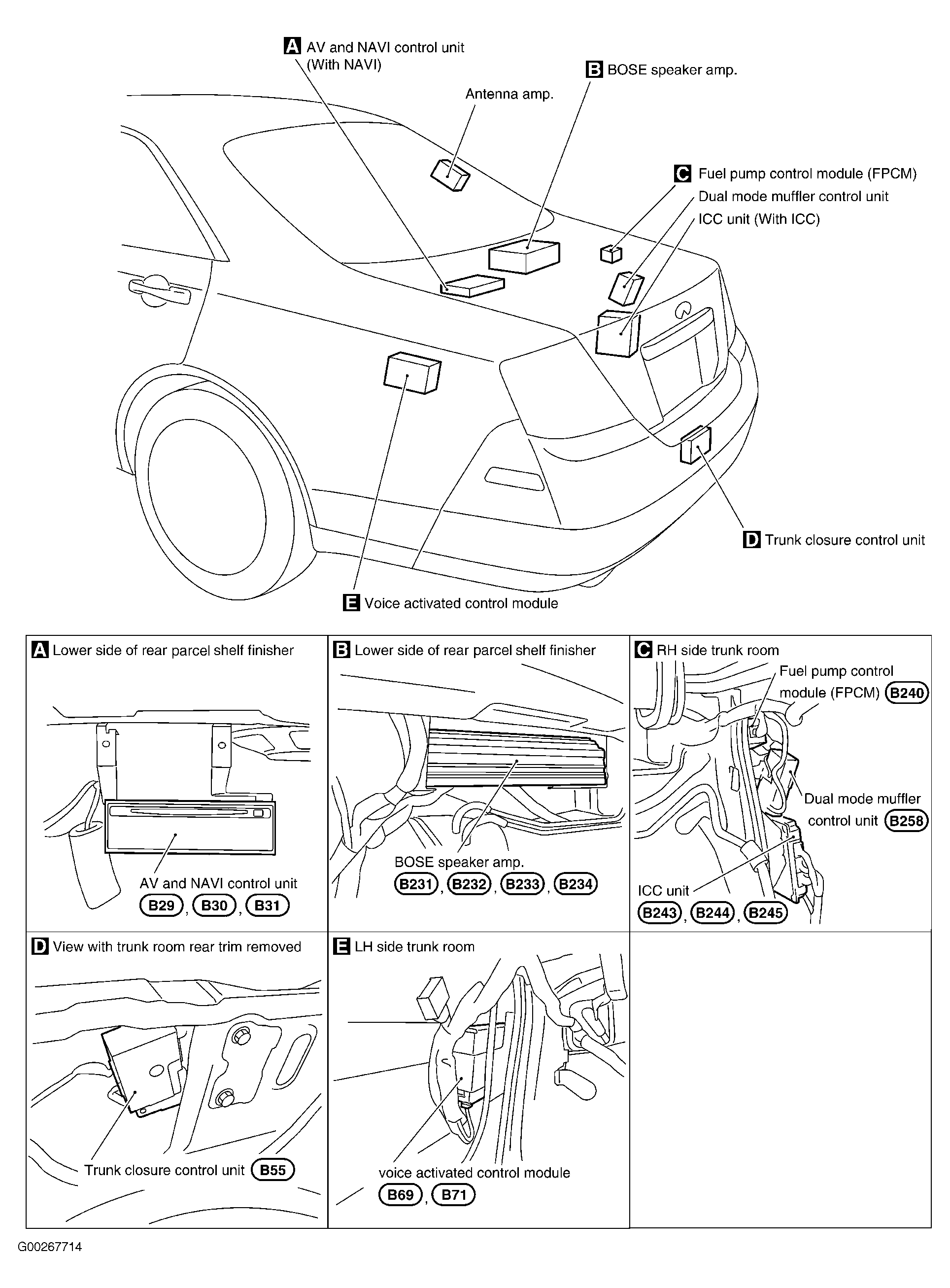 A AV and NAVI control unit (With NAVI)

B BOSE speaker amp.

Antenna amp.

C Fuel pump control module (FPCM)
Dual mode muffler control unit
ICC unit (With ICC)

D Trunk closure control unit

E Voice activated control module

A Lower side of rear parcel shelf finisher

AV and NAVI control unit
B29, B30, B31

B Lower side of rear parcel shelf finisher

BOSE speaker amp.
B231, B232, B233, B234

C RH side trunk room

Fuel pump control module (FPCM) B240

Dual mode muffler control unit B258

ICC unit
B243, B244, B245

D View with trunk room rear trim removed

Trunk closure control unit B55

E LH side trunk room

voice activated control module
B69, B71

G00267714